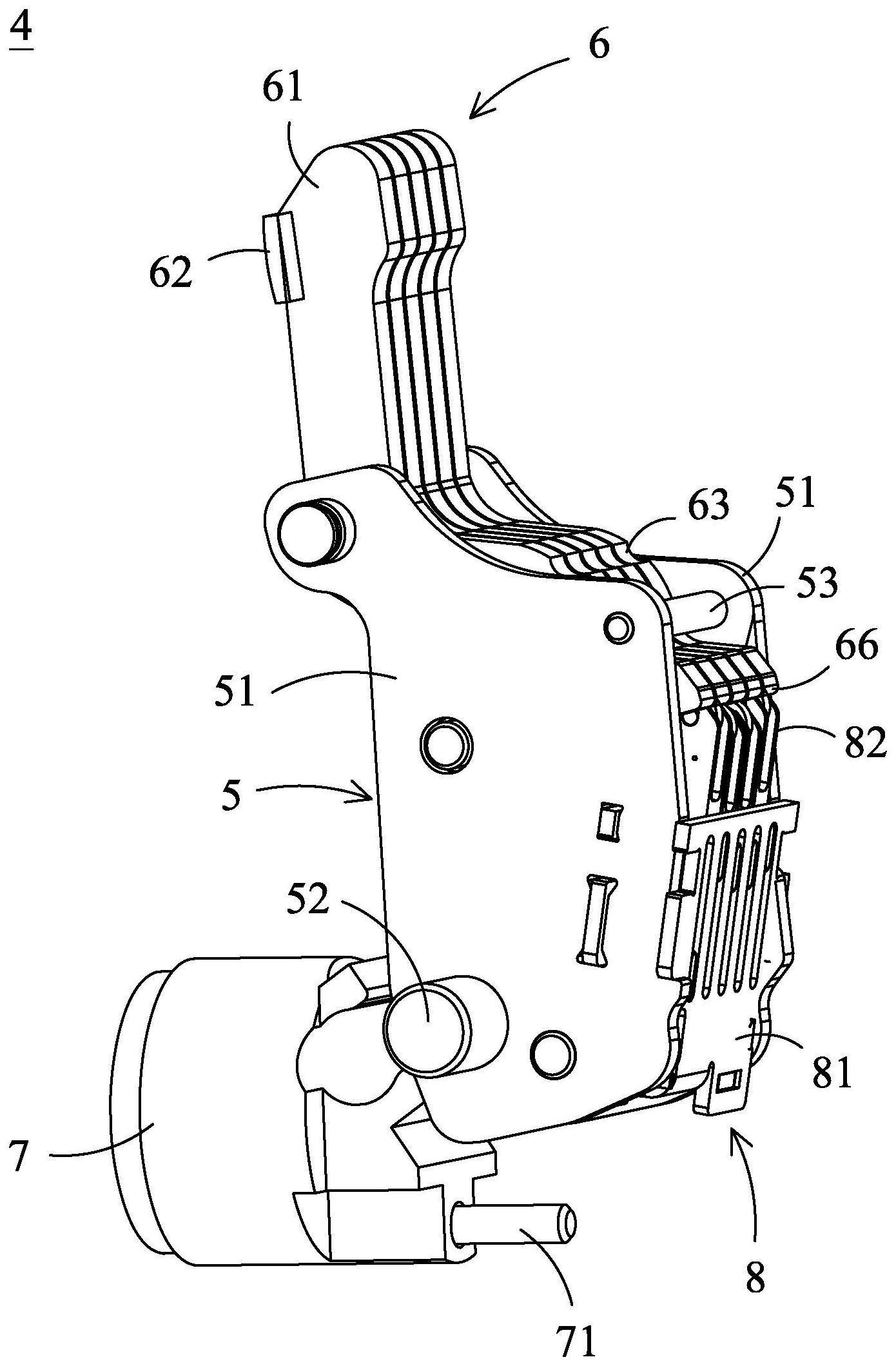 4

6

61

62

63

51

53

66

51

82

5

52

81

7

8

71