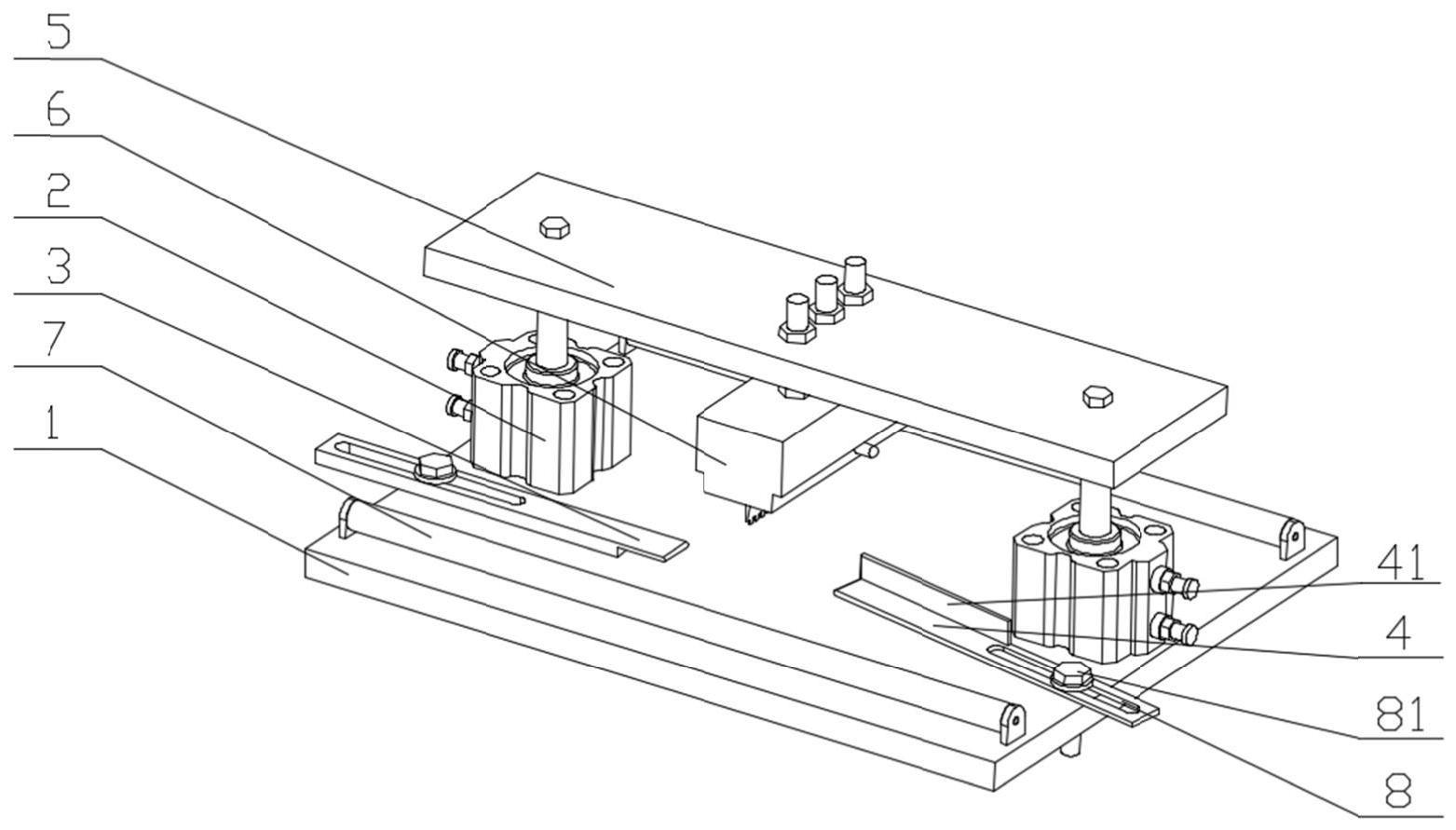 5
6
2
3
7
1
41
4
81
8