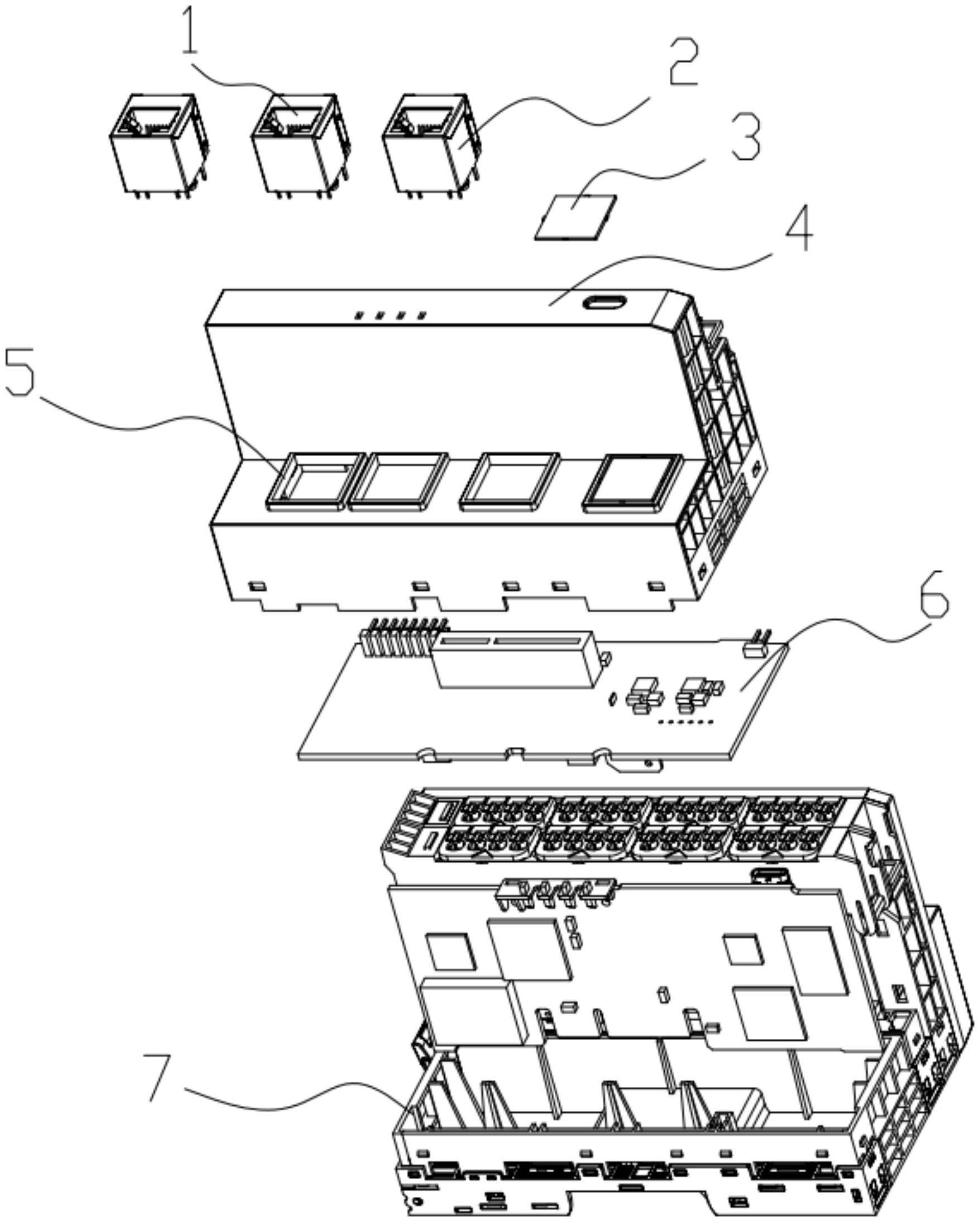 1
2
3
4
5
6
7