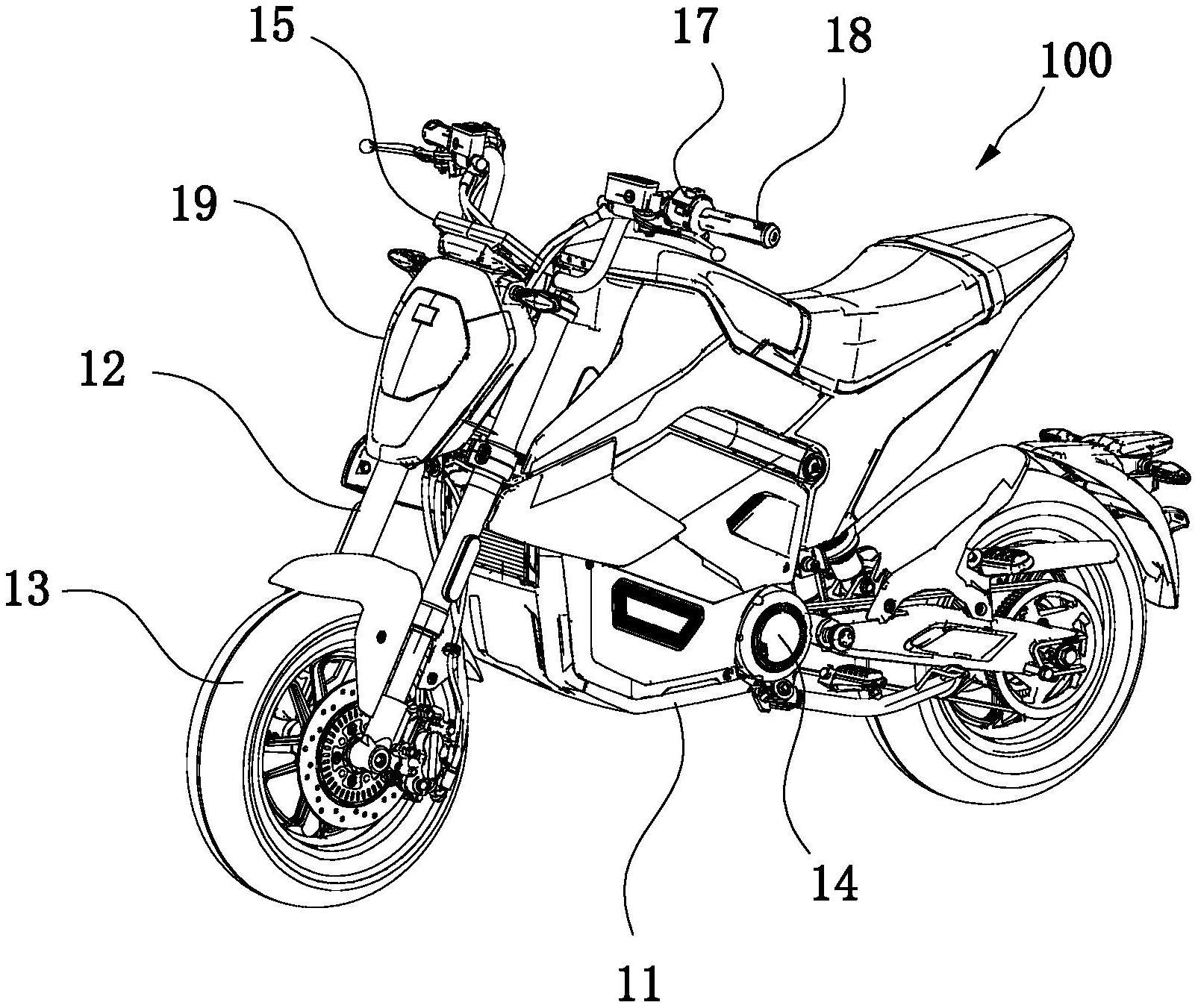 15
17
18
100
19
12
13
14
11