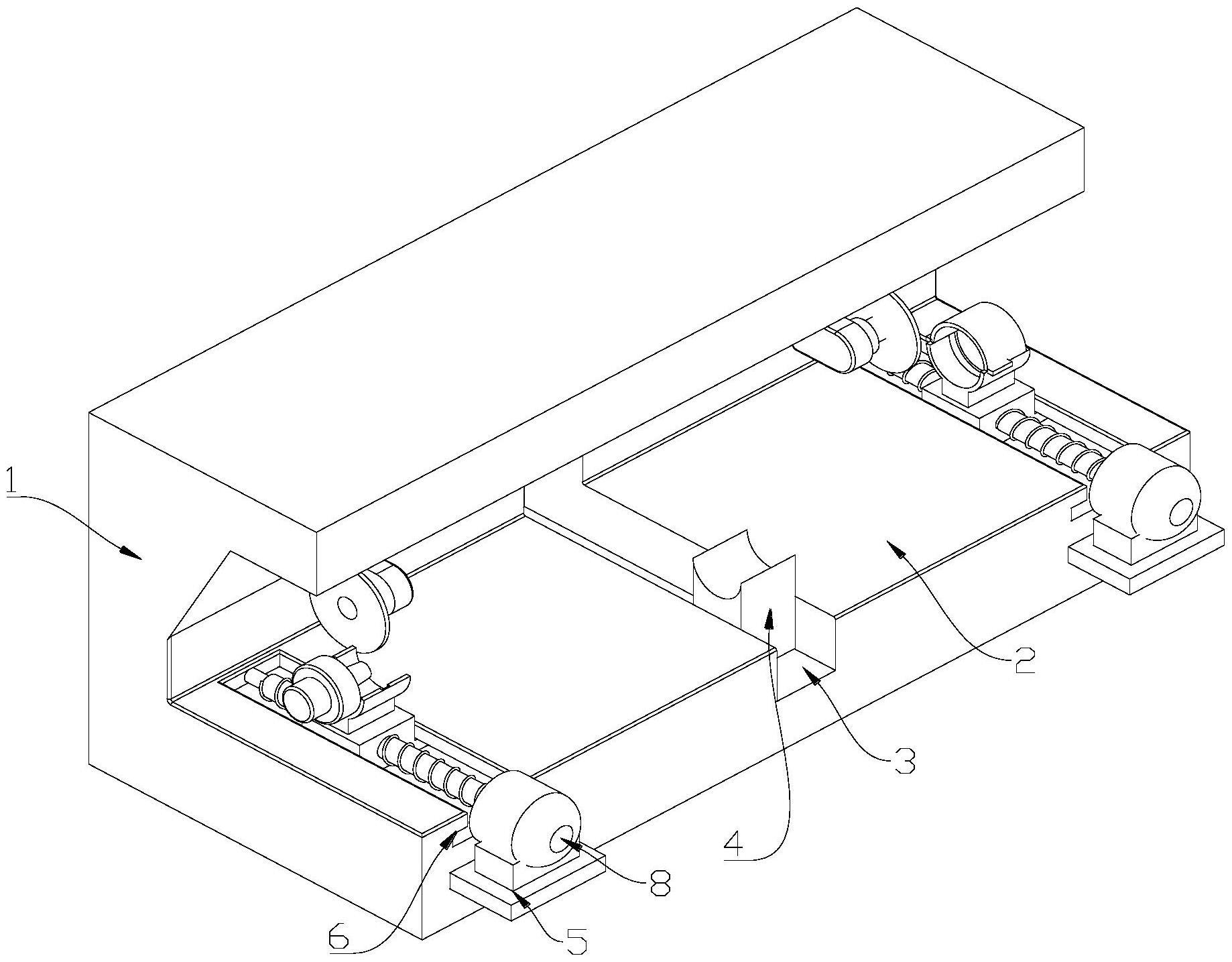 1
2
3
4
8
6
5