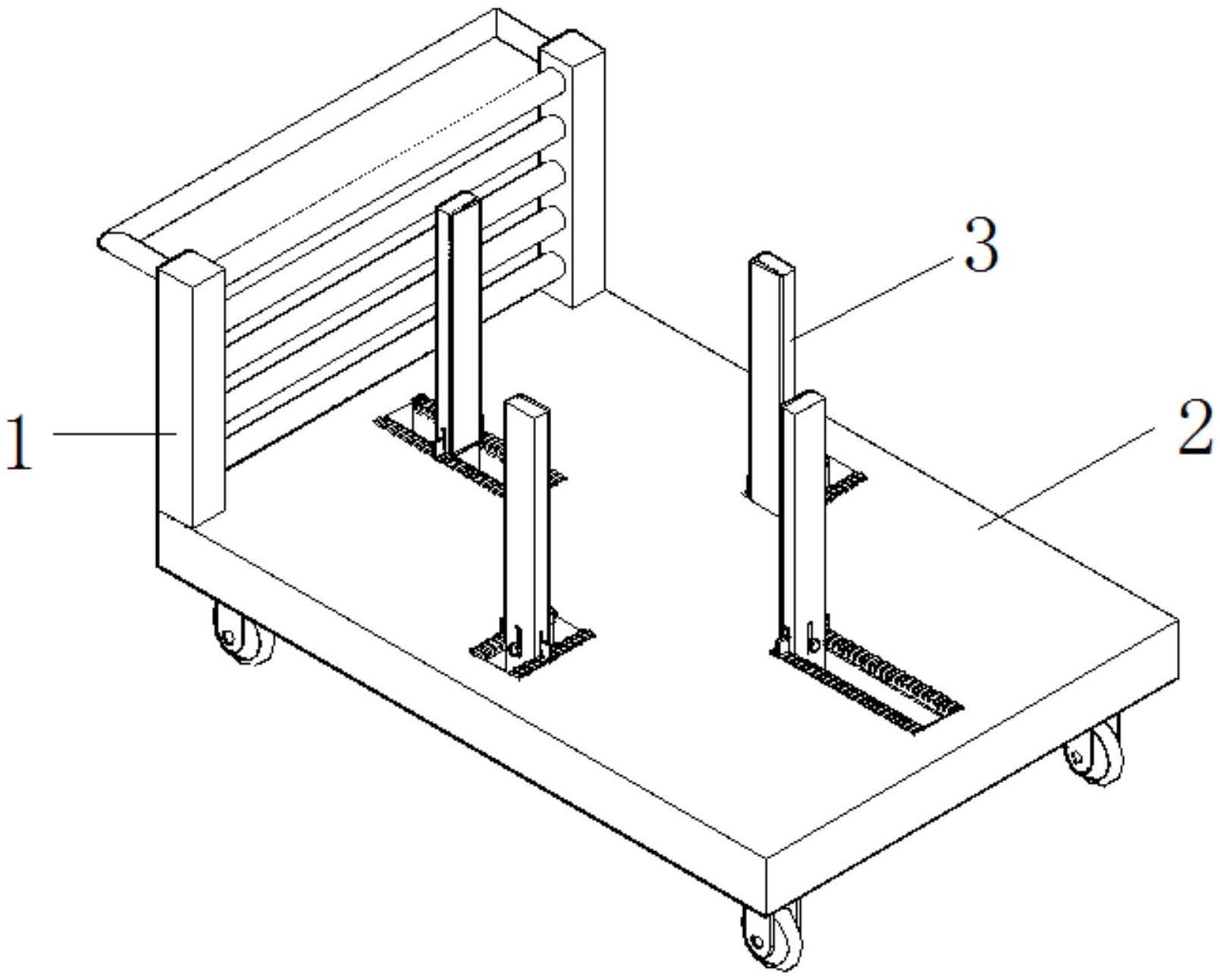 3

1

2