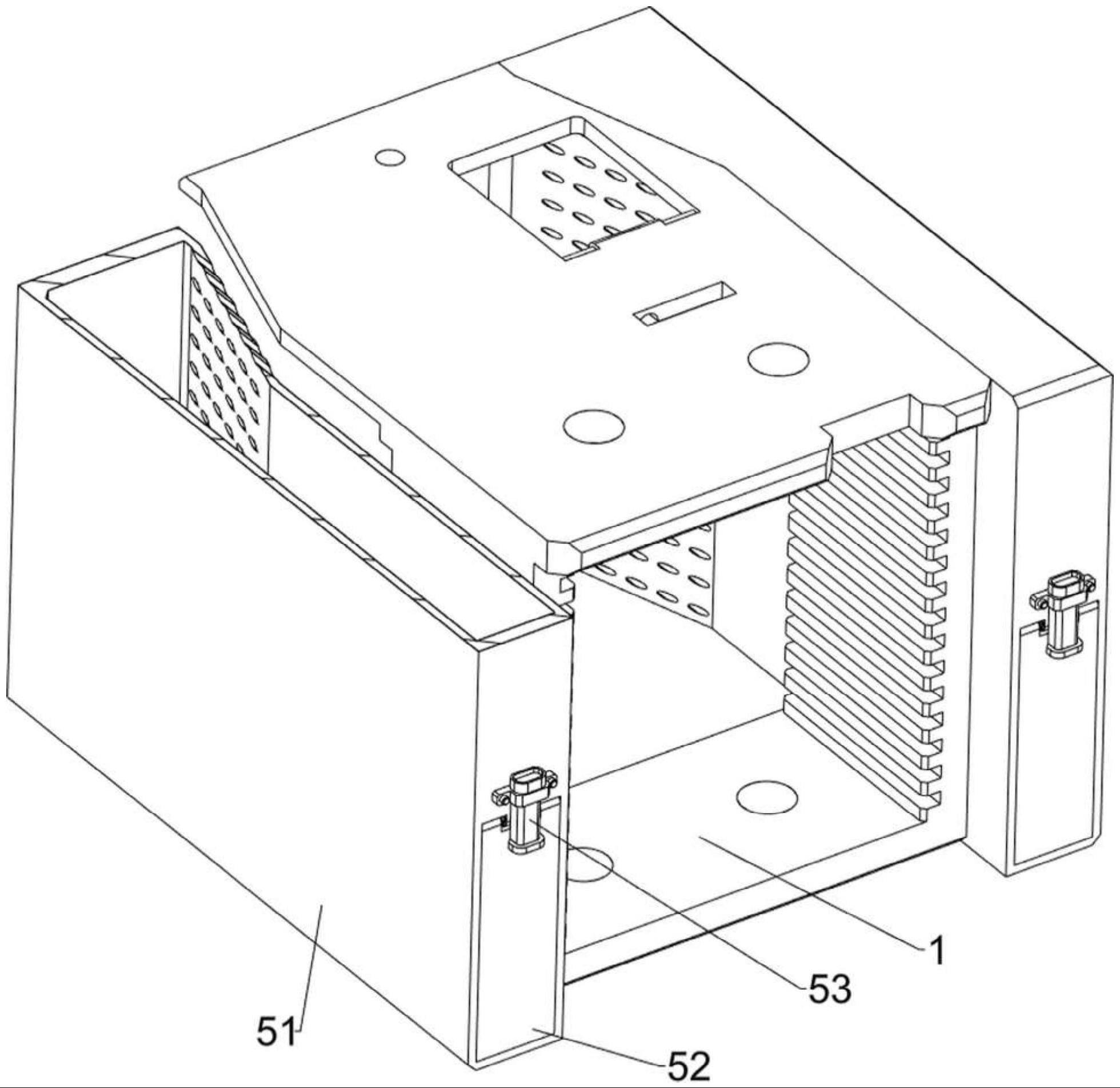 1
53
51
52