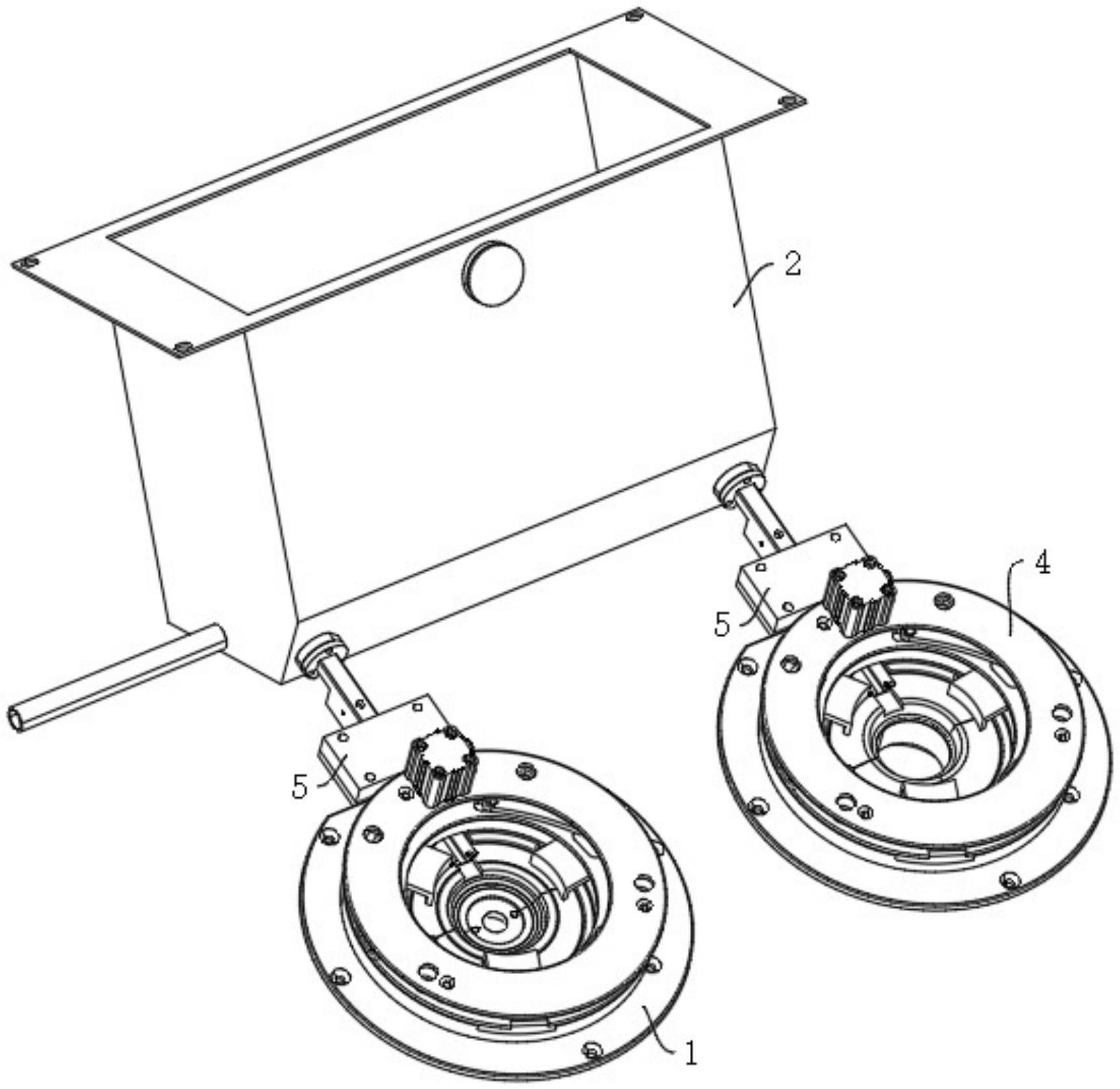 2
4
5
5
1