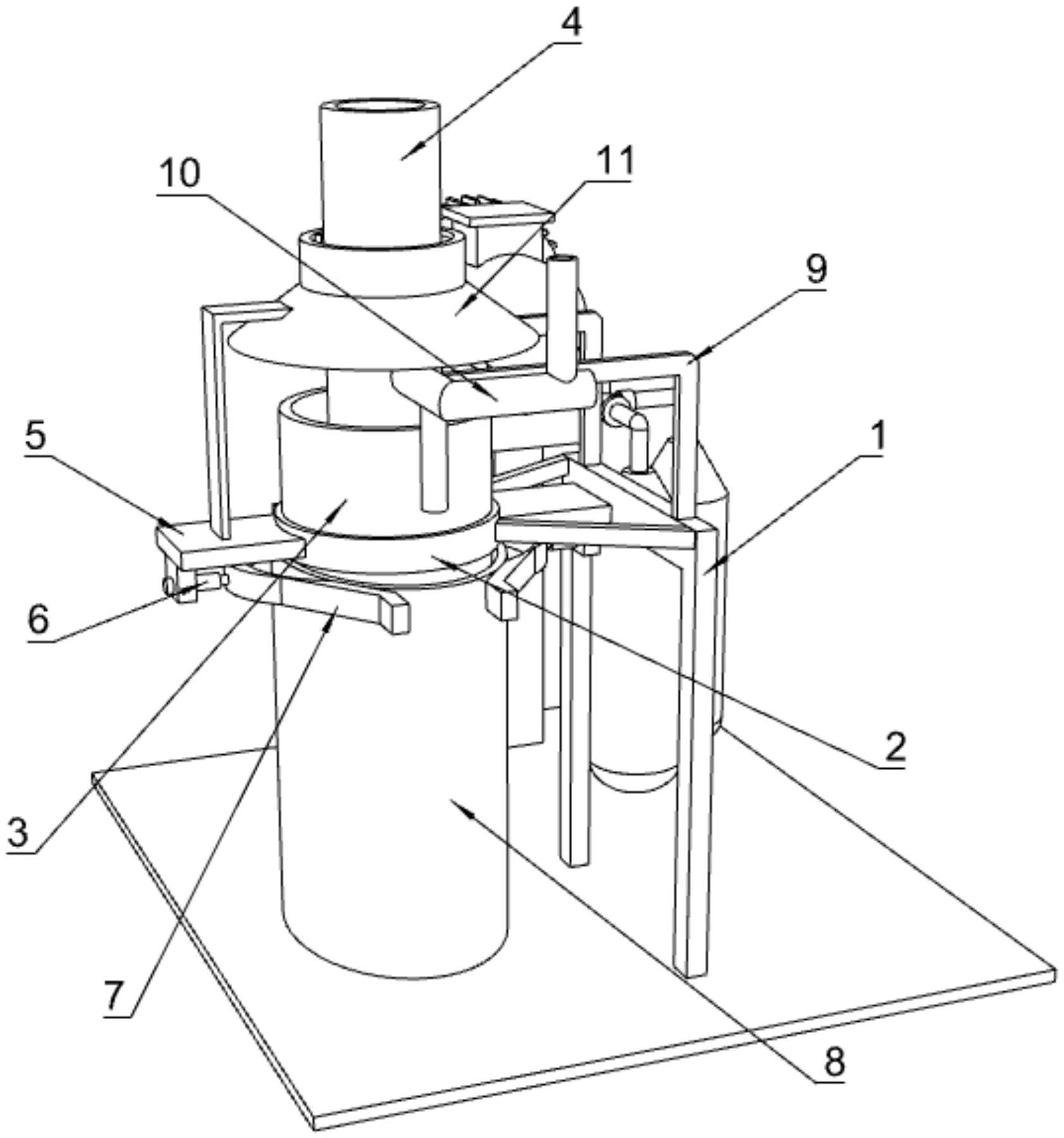 4
10
11
9
5
1
6
2
3
7
8