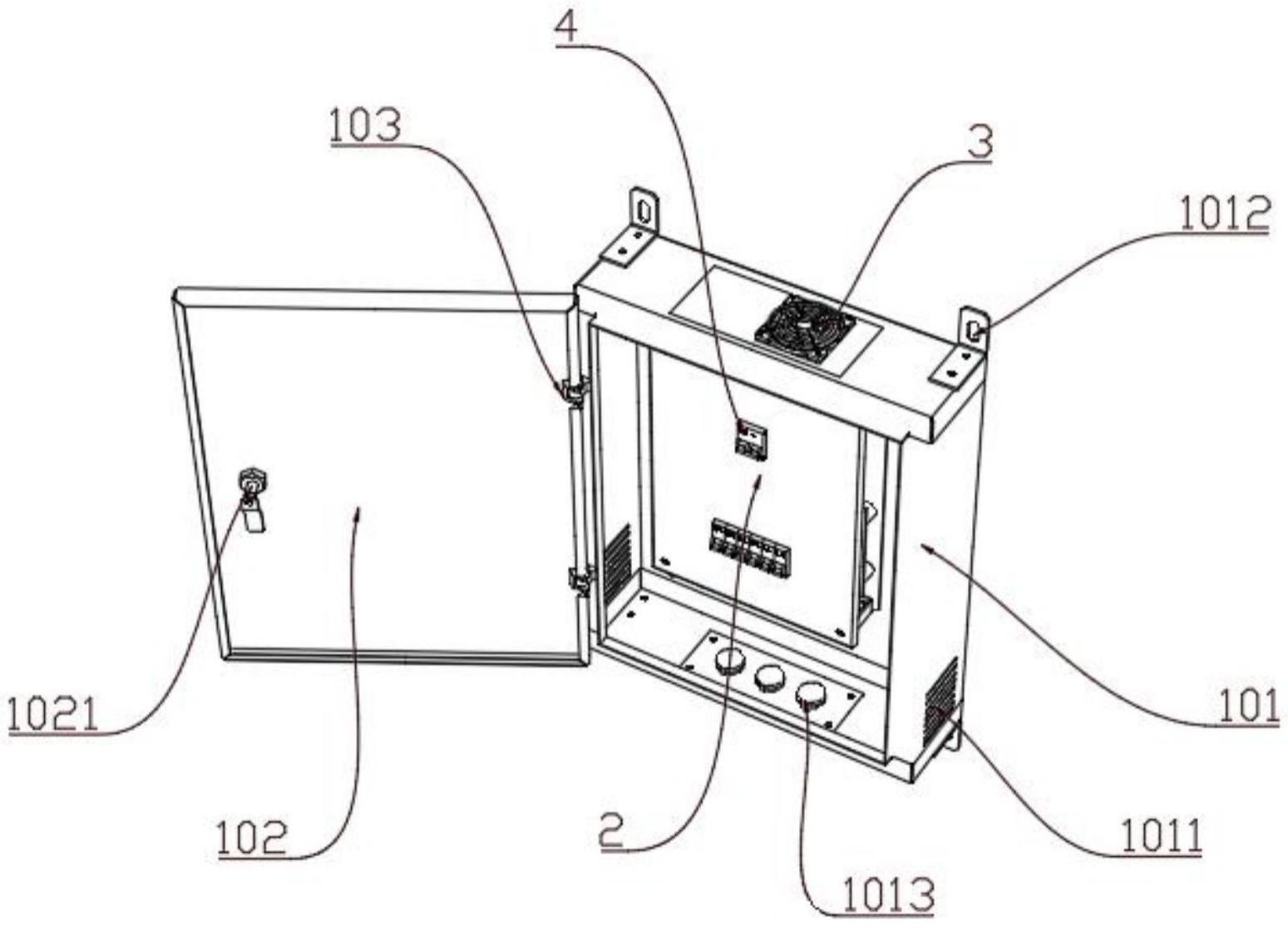 4
103
3
1012
1021
101
102
2
1011
1013