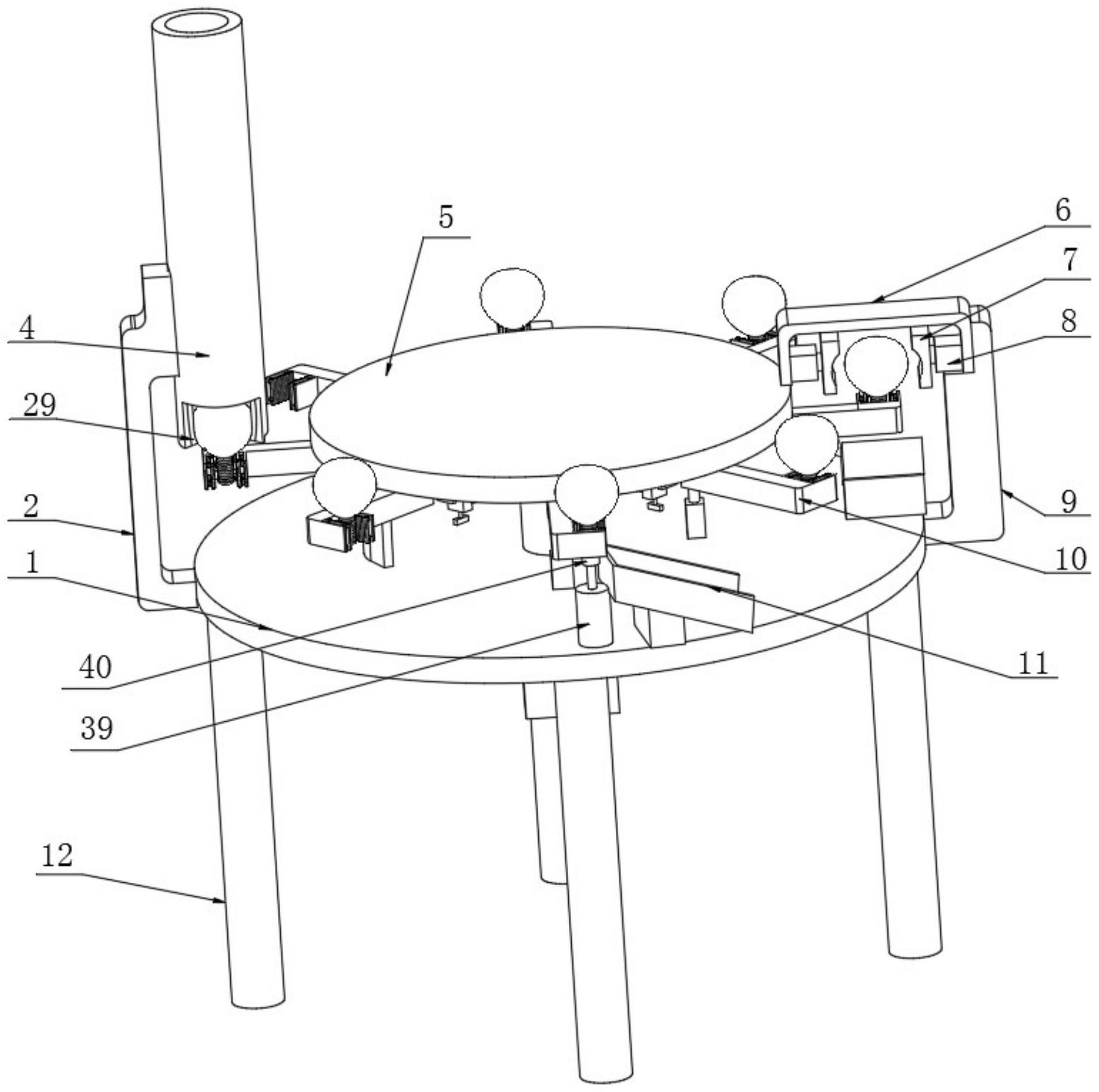 5
6
7
4
8
29
2
9
1
10
40
11
39
12