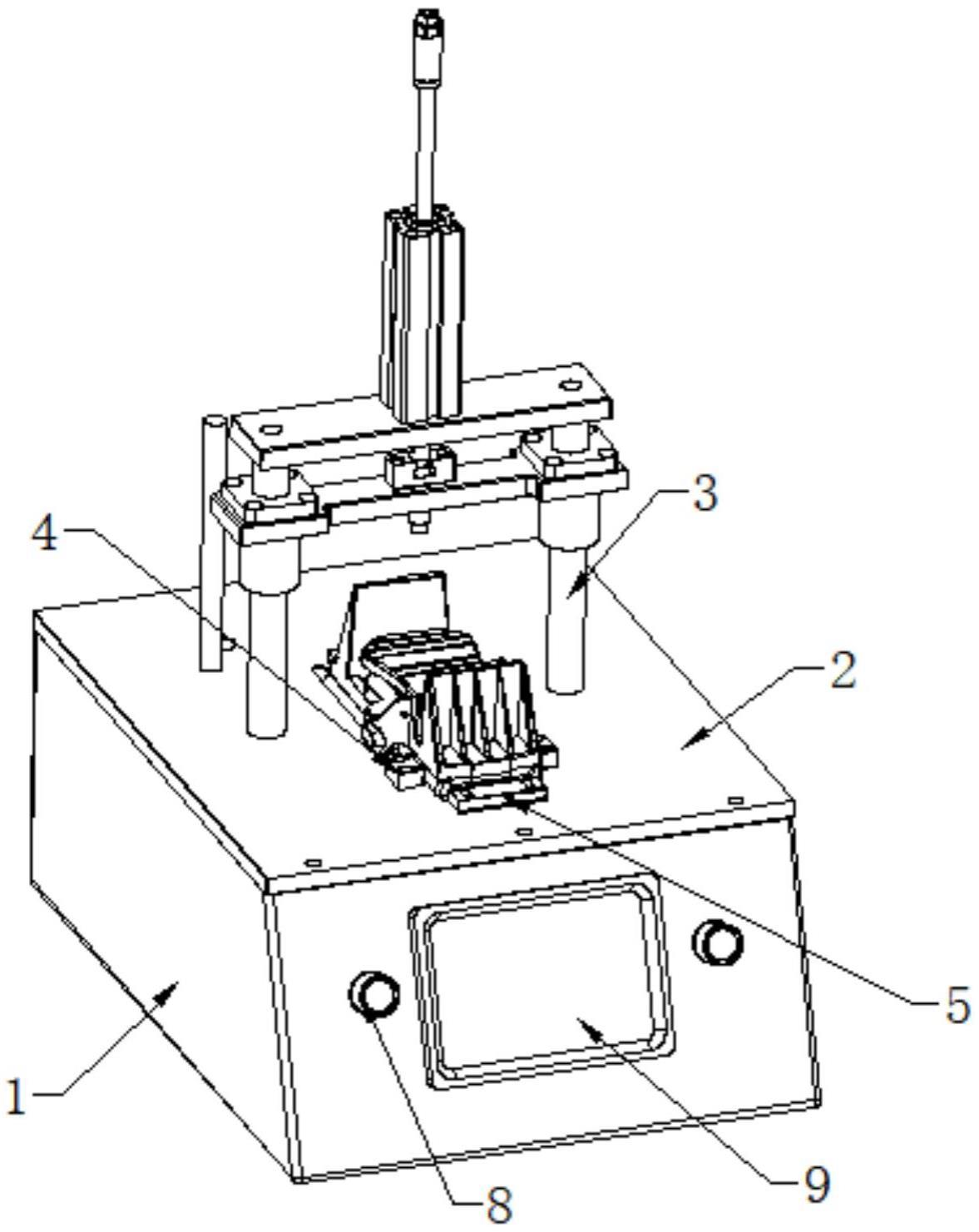 3
4
2
5
1
8
9