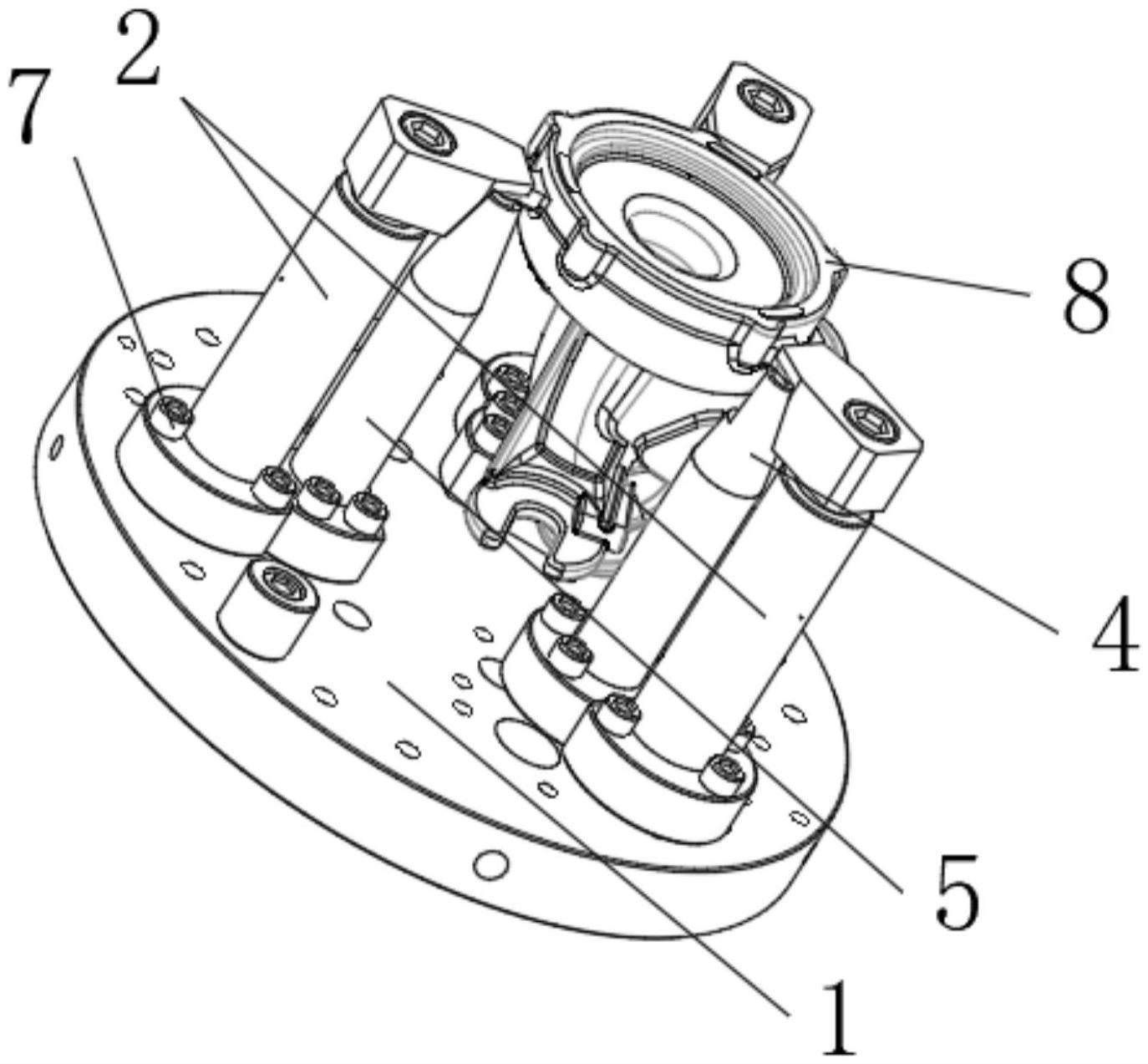 7
2
8
4
5
1