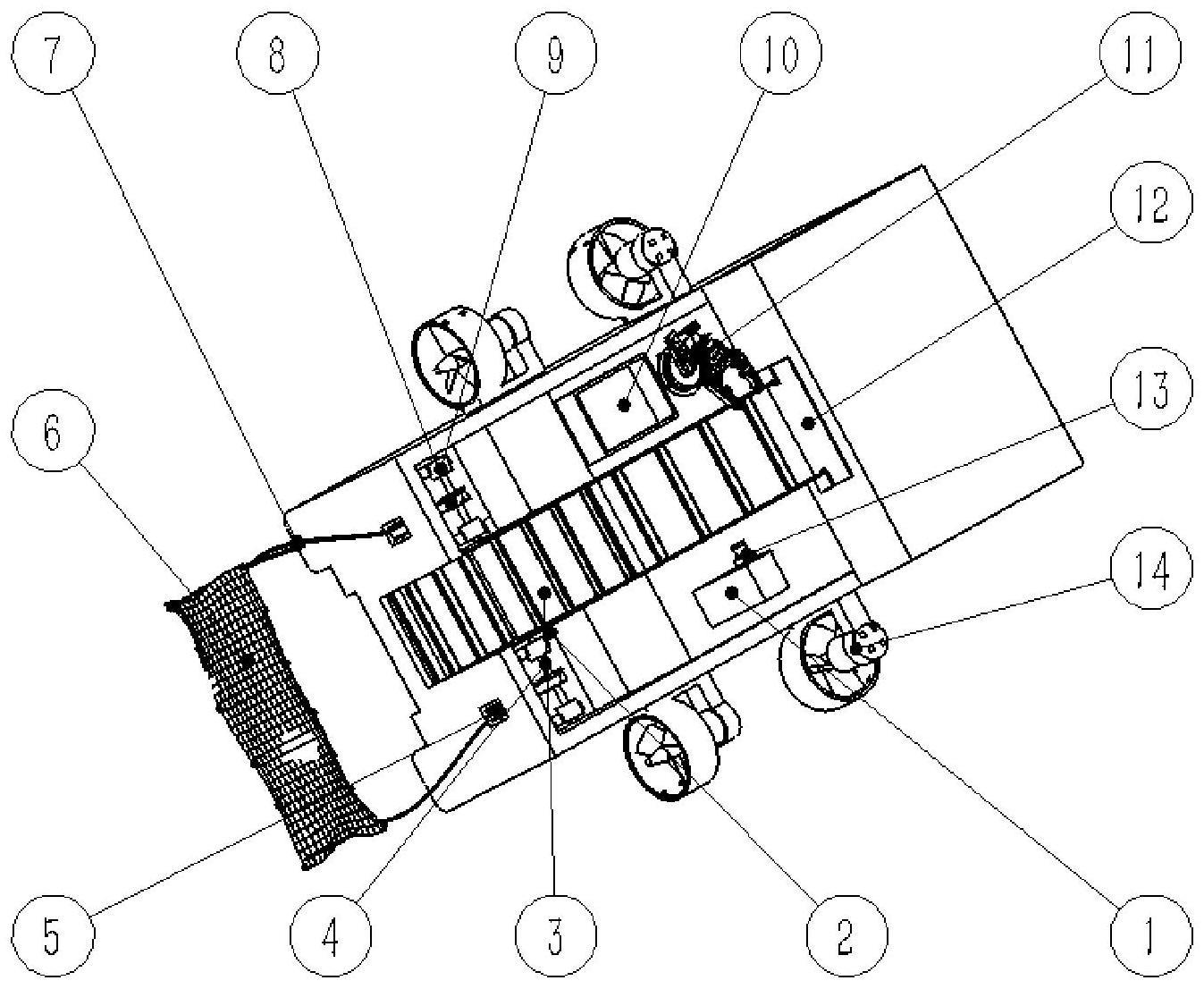 7
8
9
10
11
12
13
6
14
5
4
3
2
1