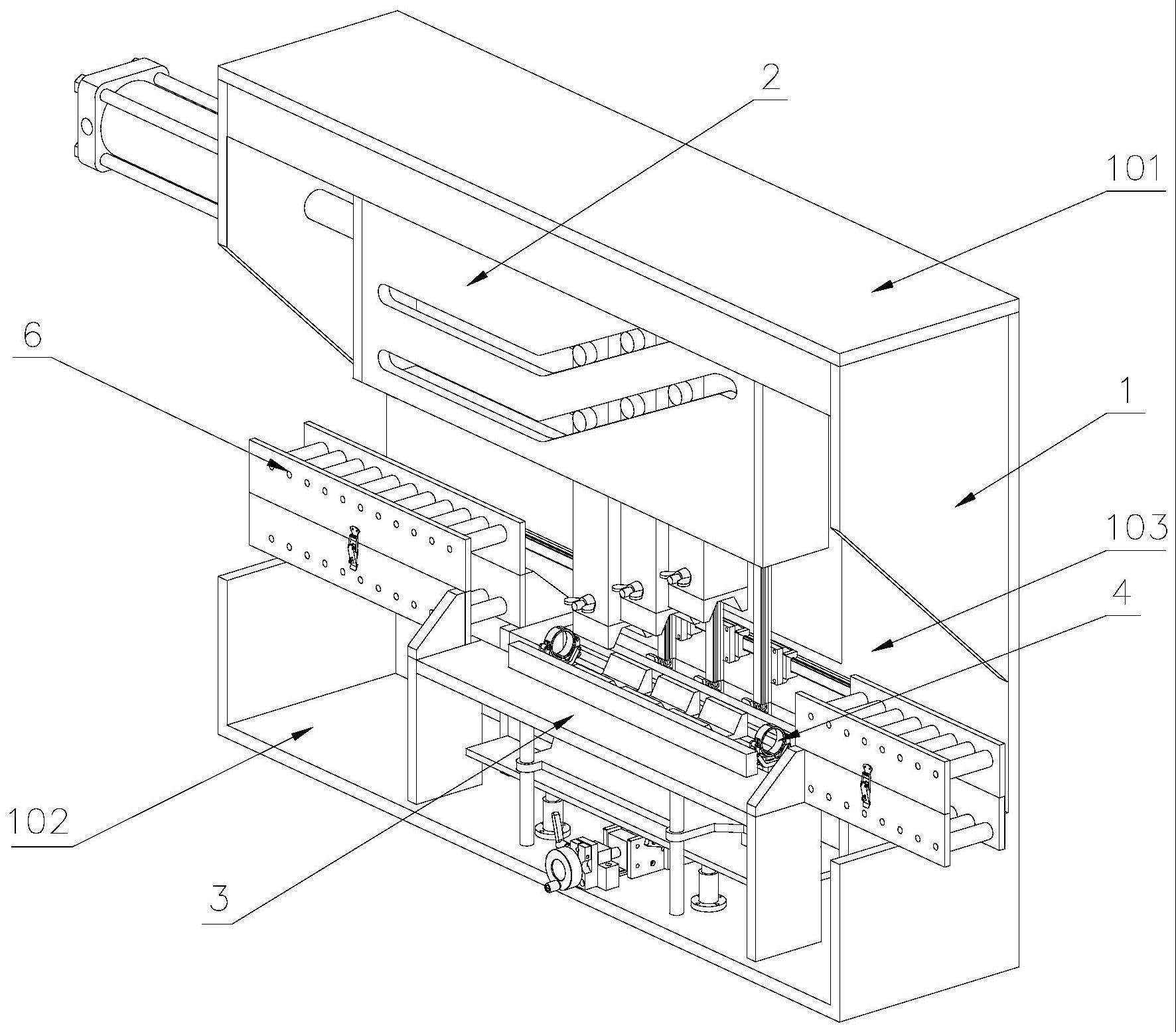 2
101
6
1
103
4
102
3