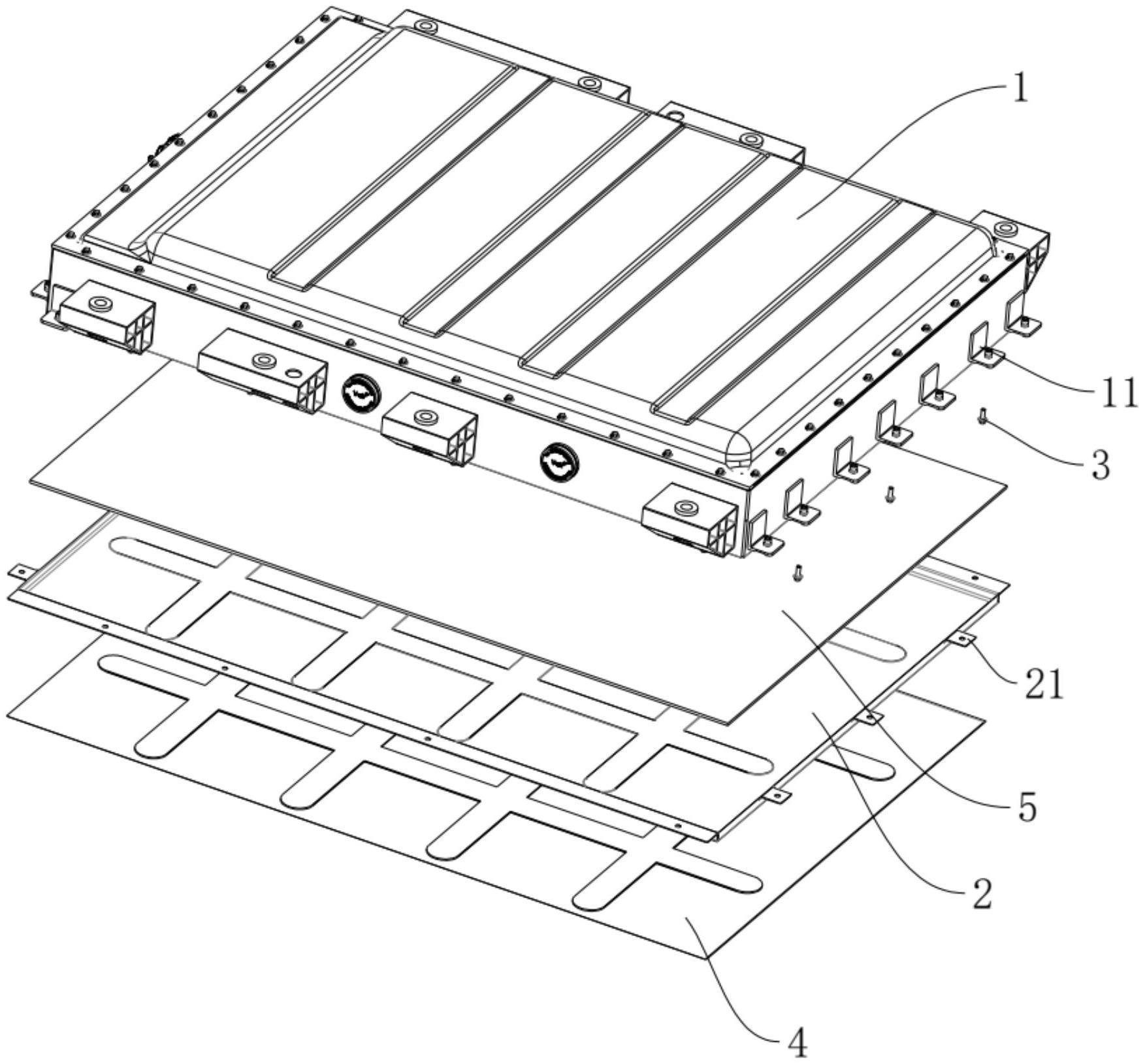 1
11
3
21
5
2
4