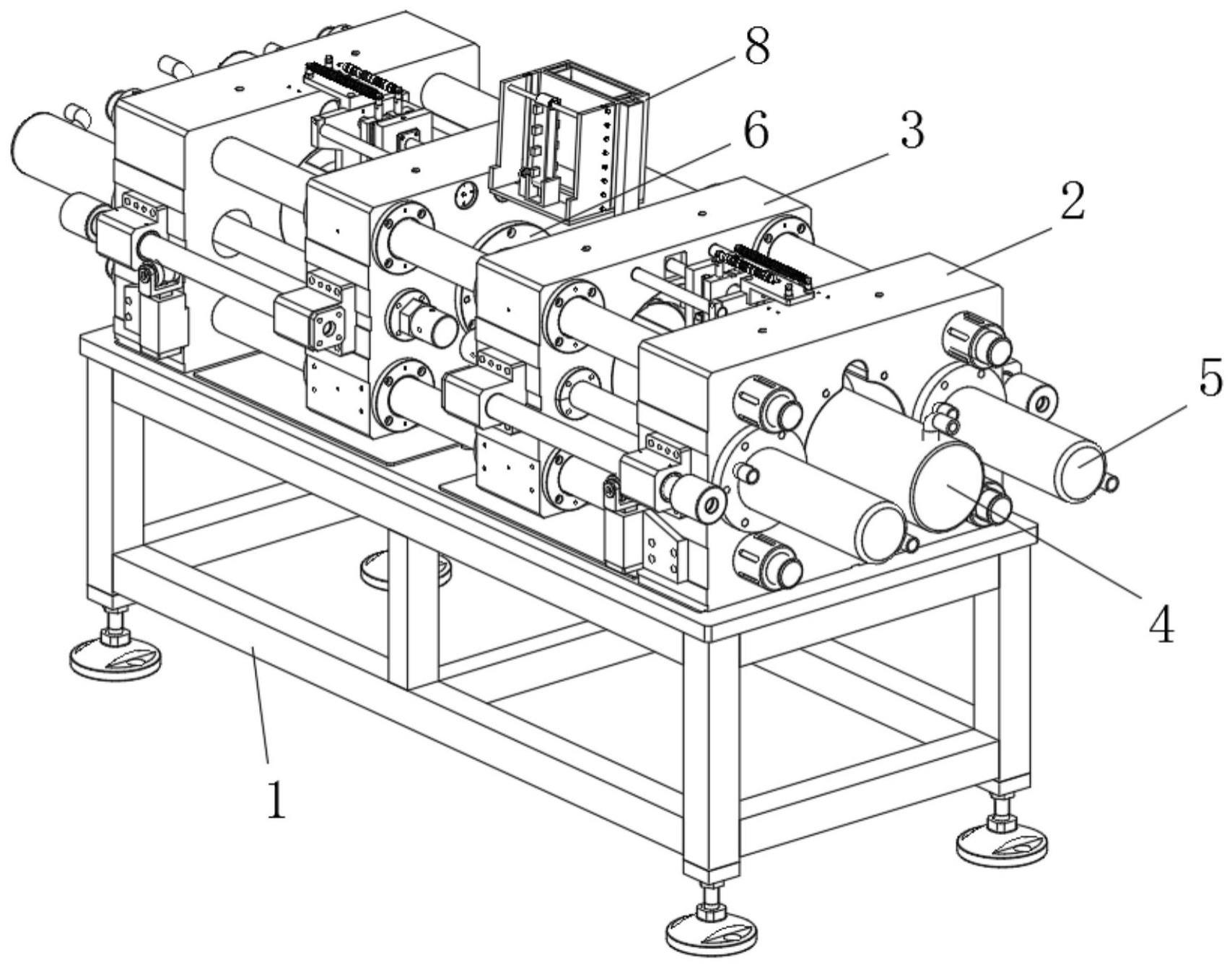 8
6
3
2
5
4
1