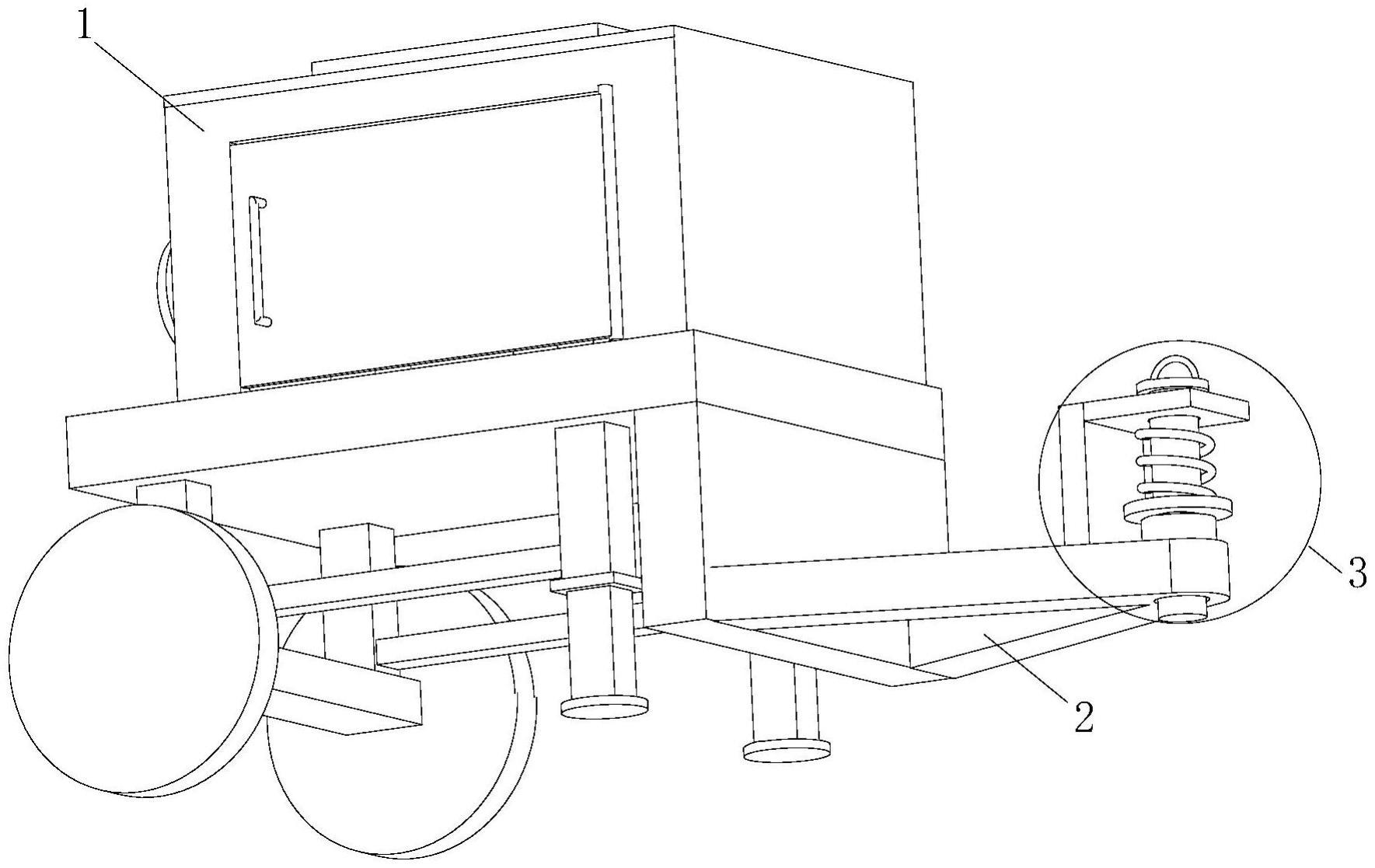 1
3
2