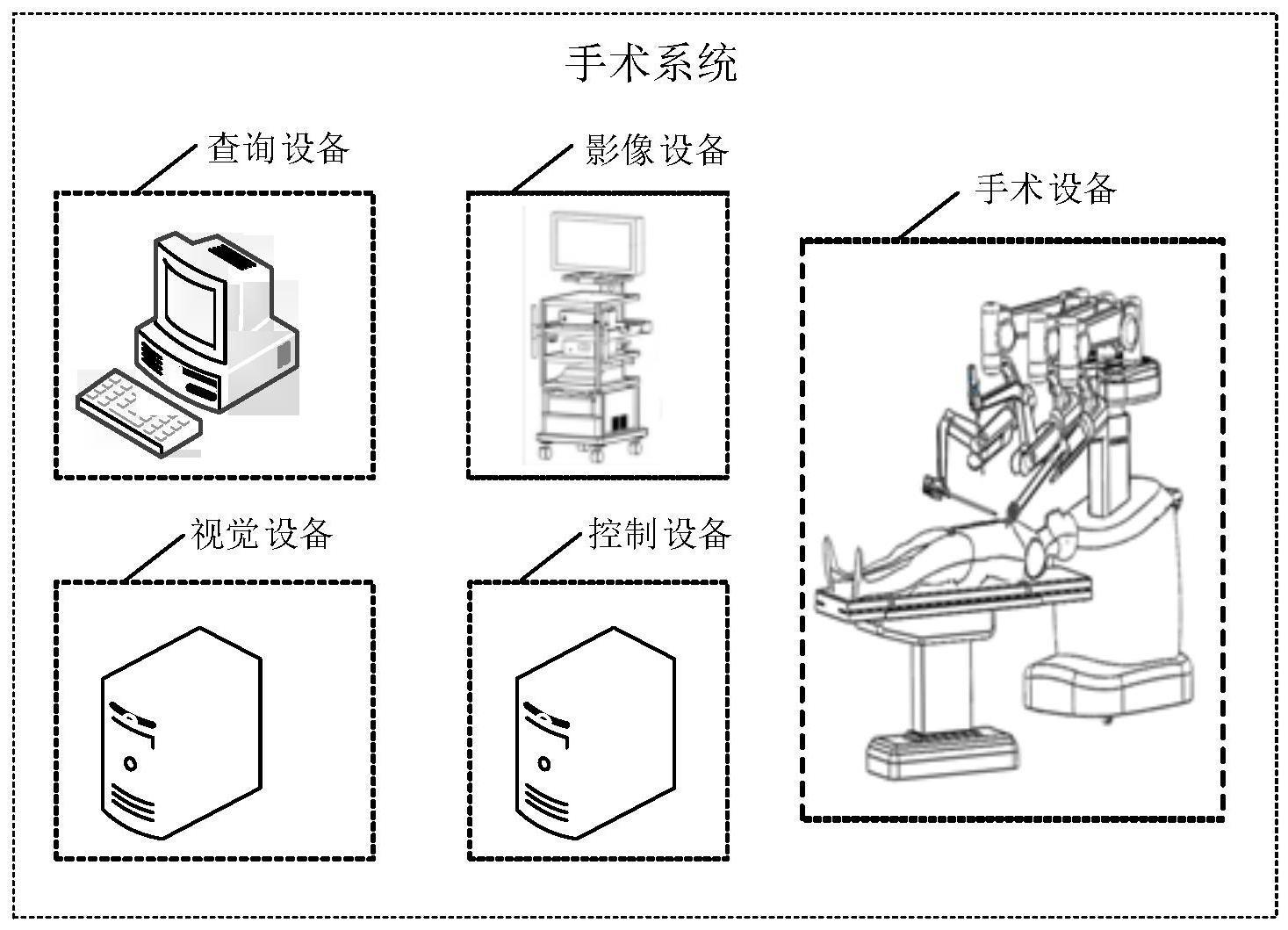 手术系统

查询设备

影像设备

手术设备

视觉设备

控制设备