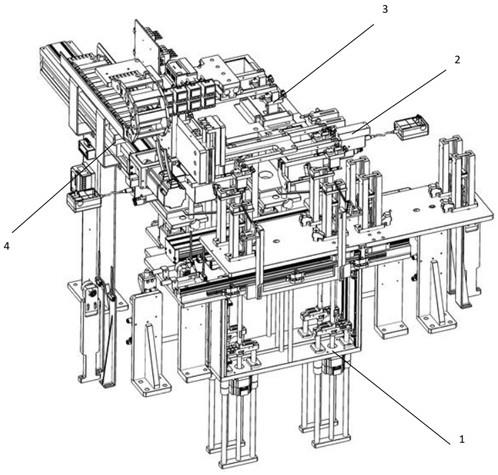 3
2
4
1