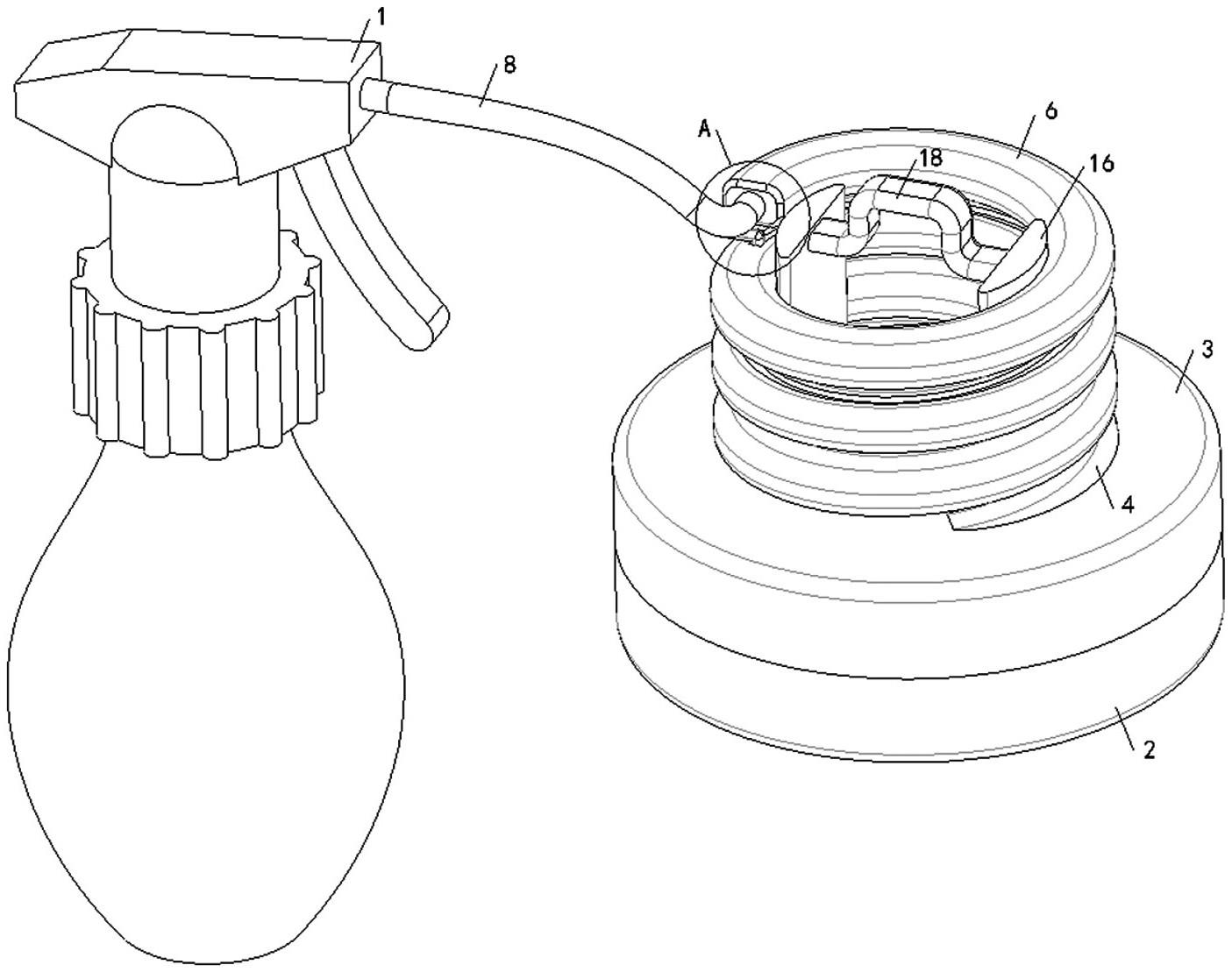 1
8
A
6
18
16
3
4
2