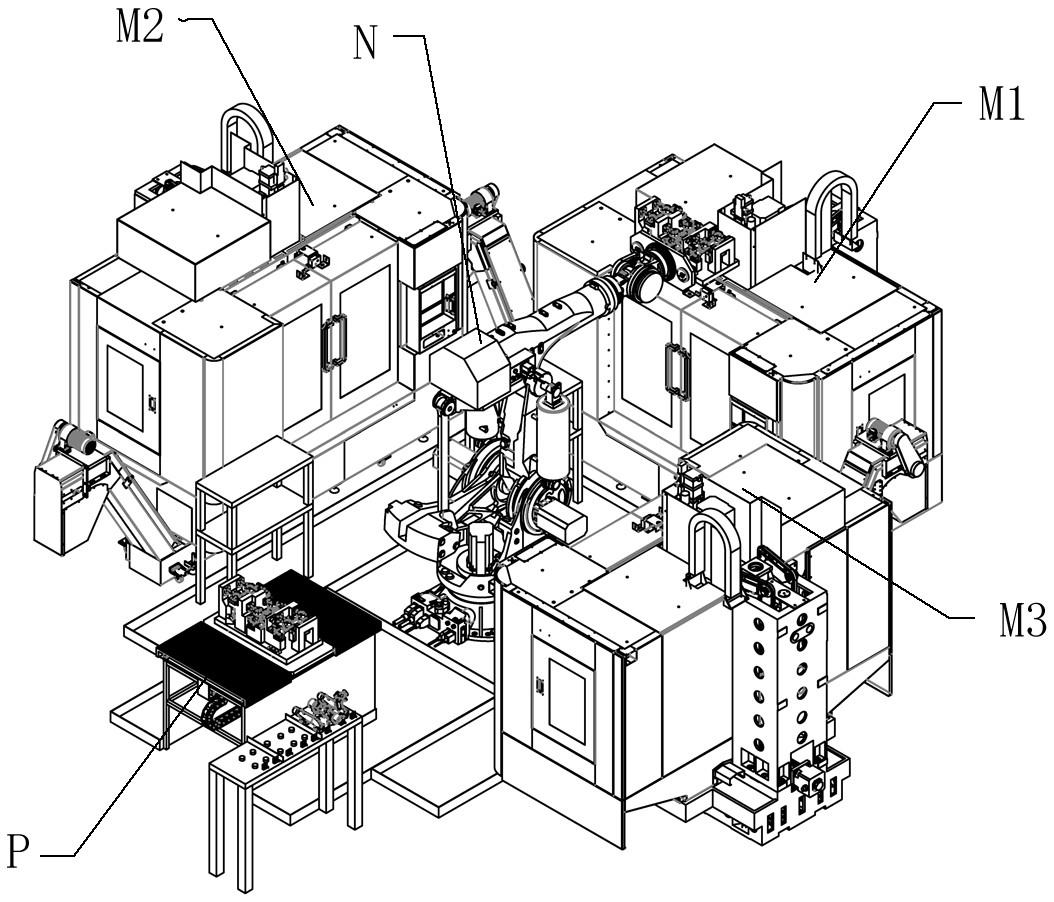 M2
N
M1
M3
P