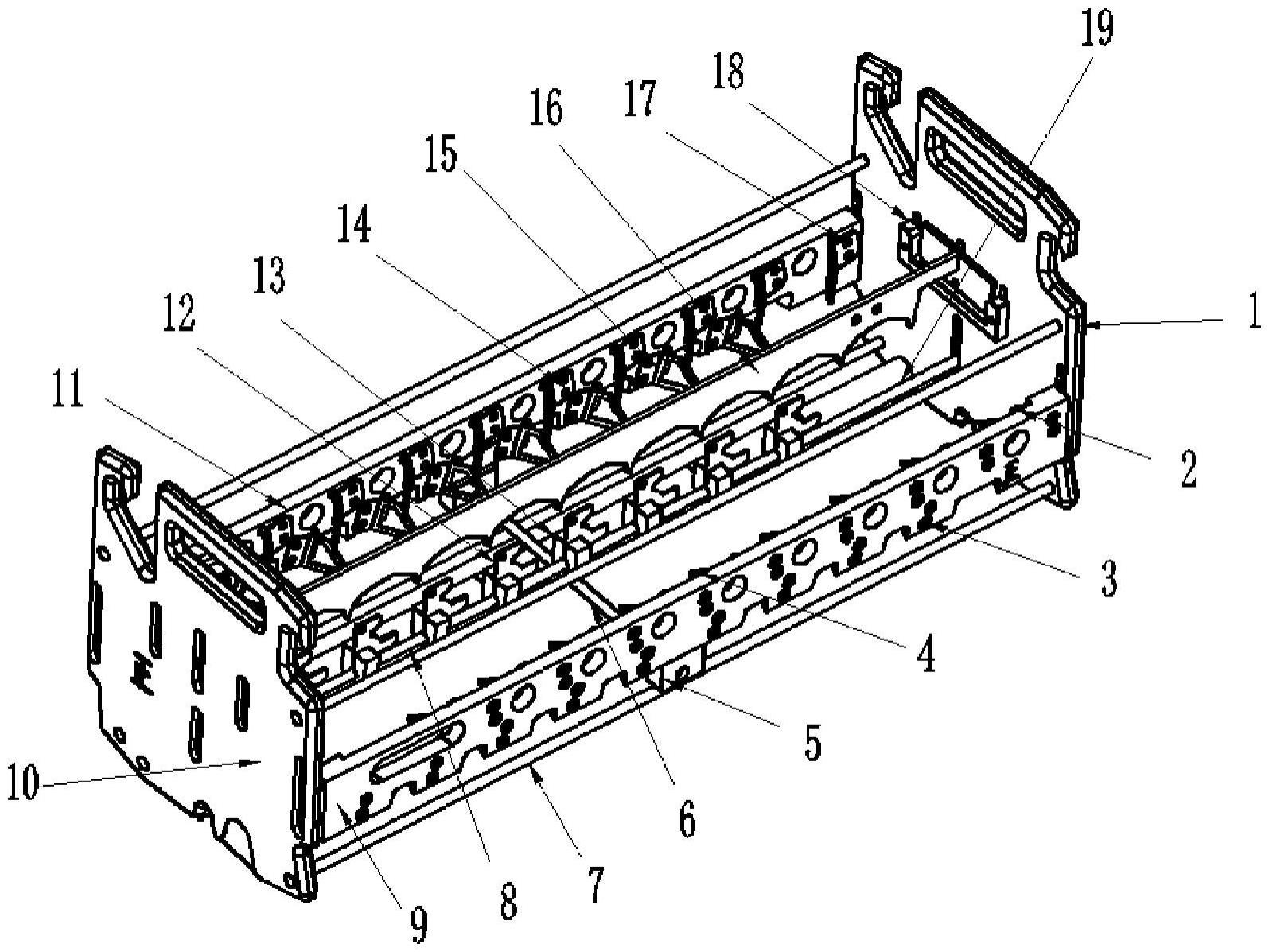 19
18
17
16
15
14
13
12
11
1
2
3
4
5
6
7
8
9
10