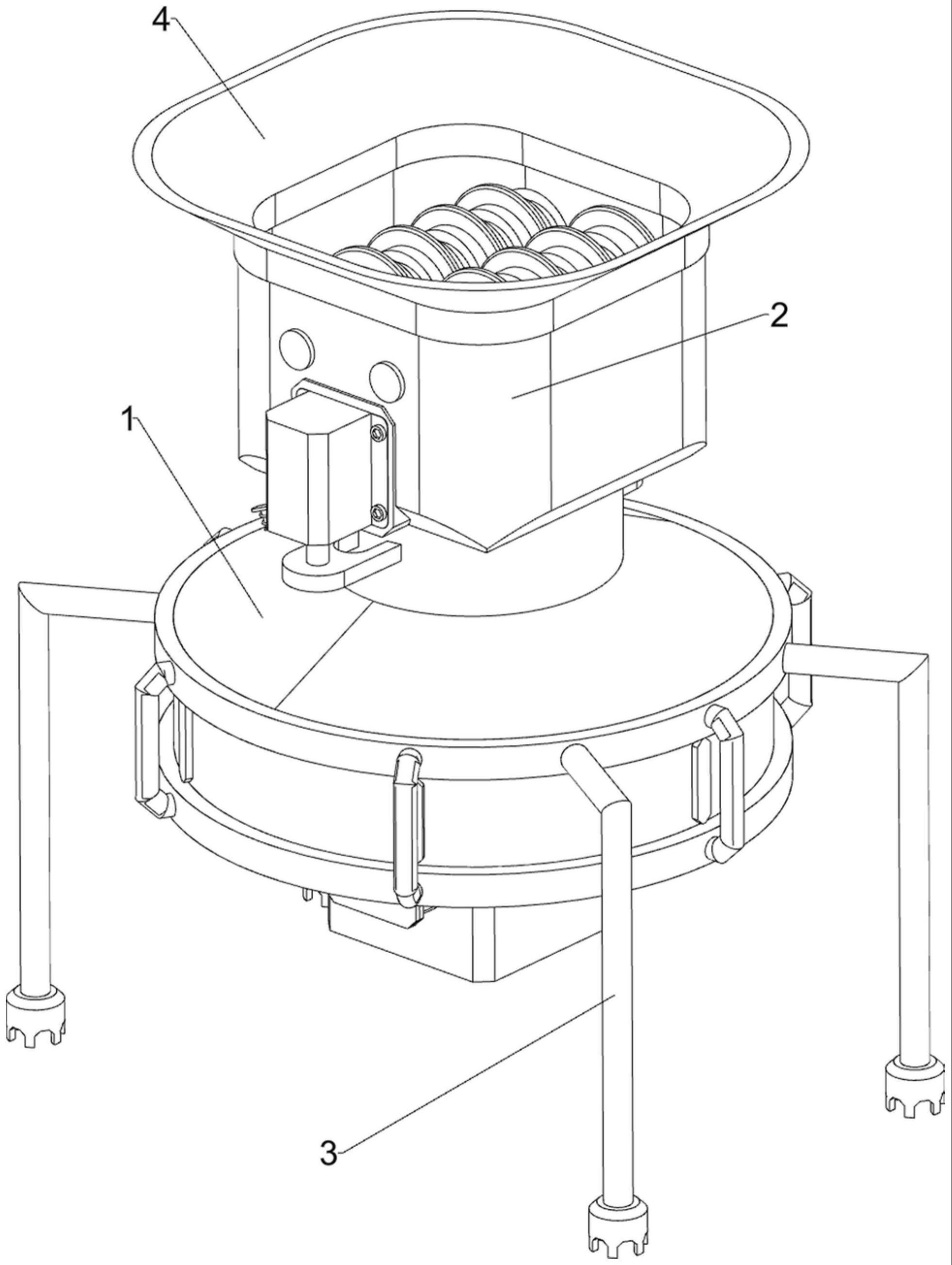 4
2
1
3