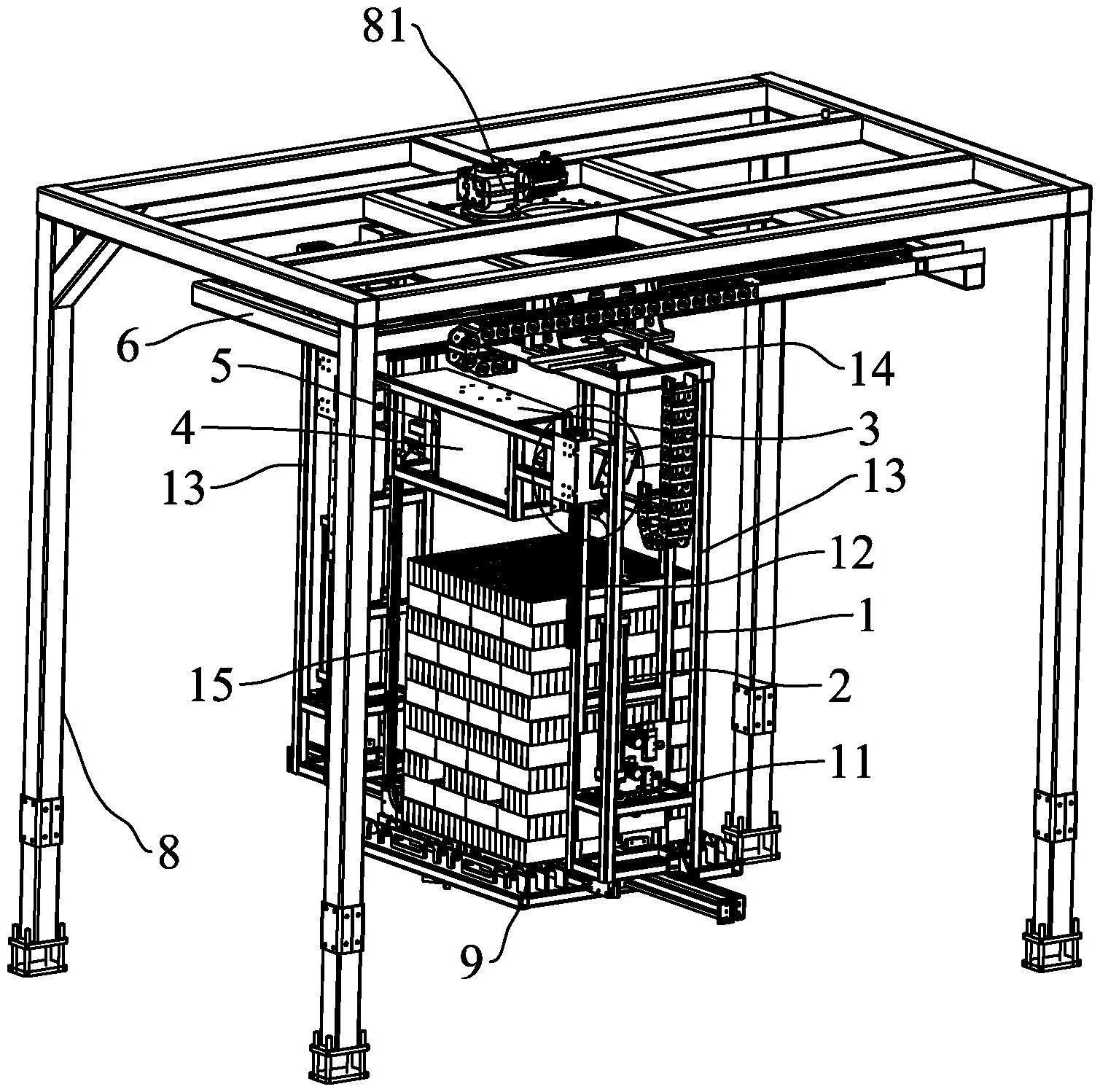 81
6
5
4
13
14
3
13
12
1
15
2
11
8
9