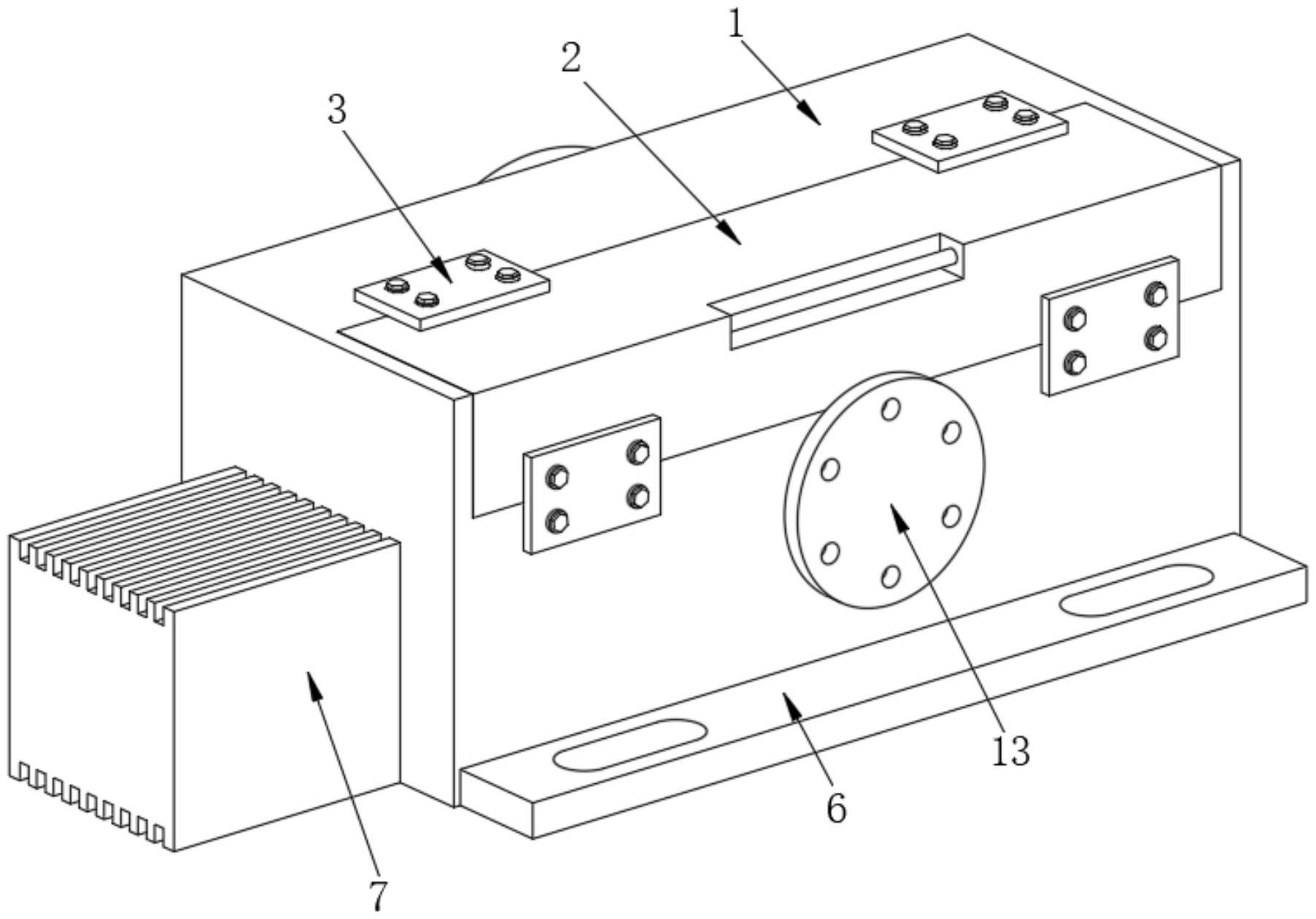 1
2
3
13
6
7