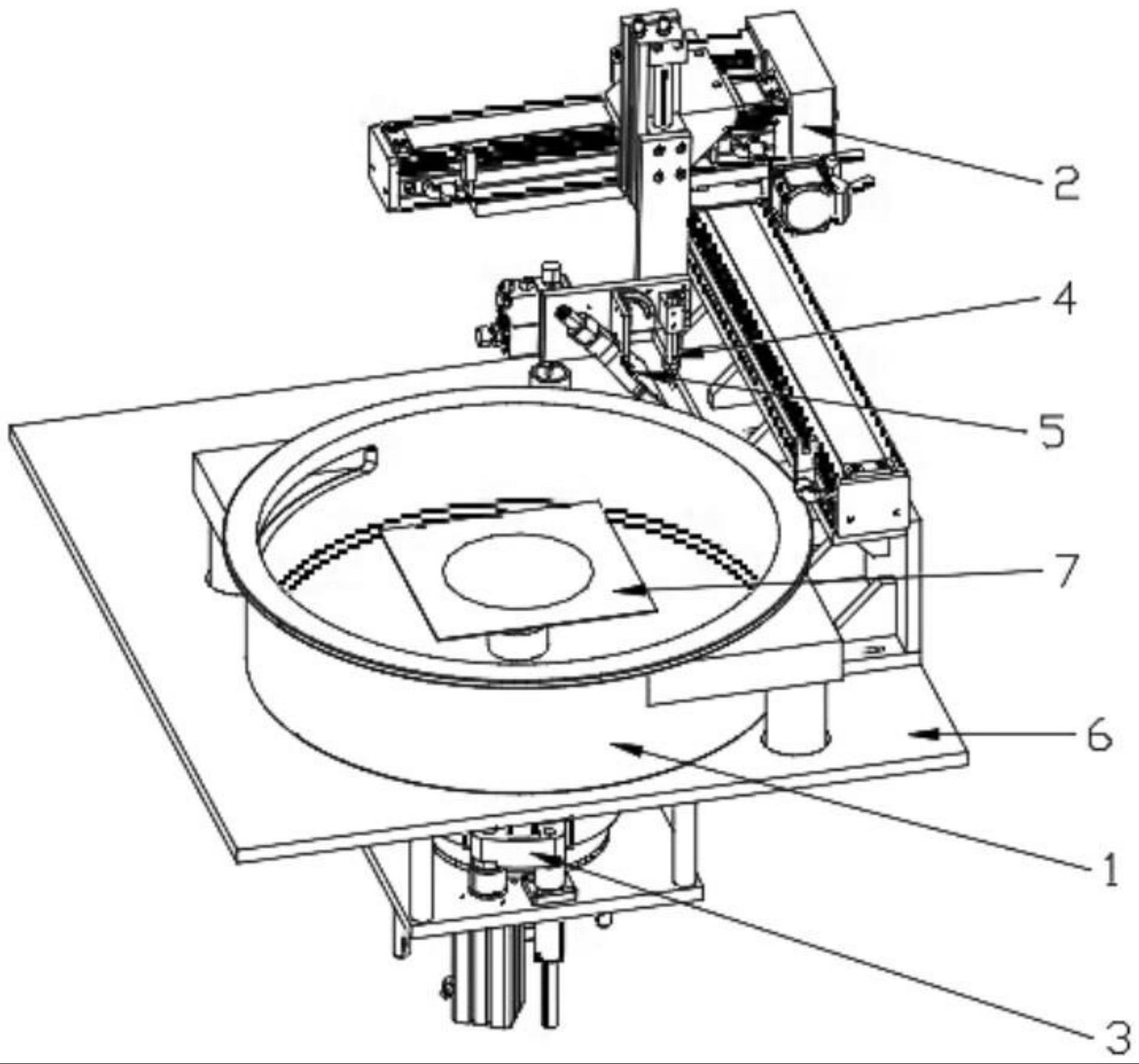 2
4
5
7
6
1
3