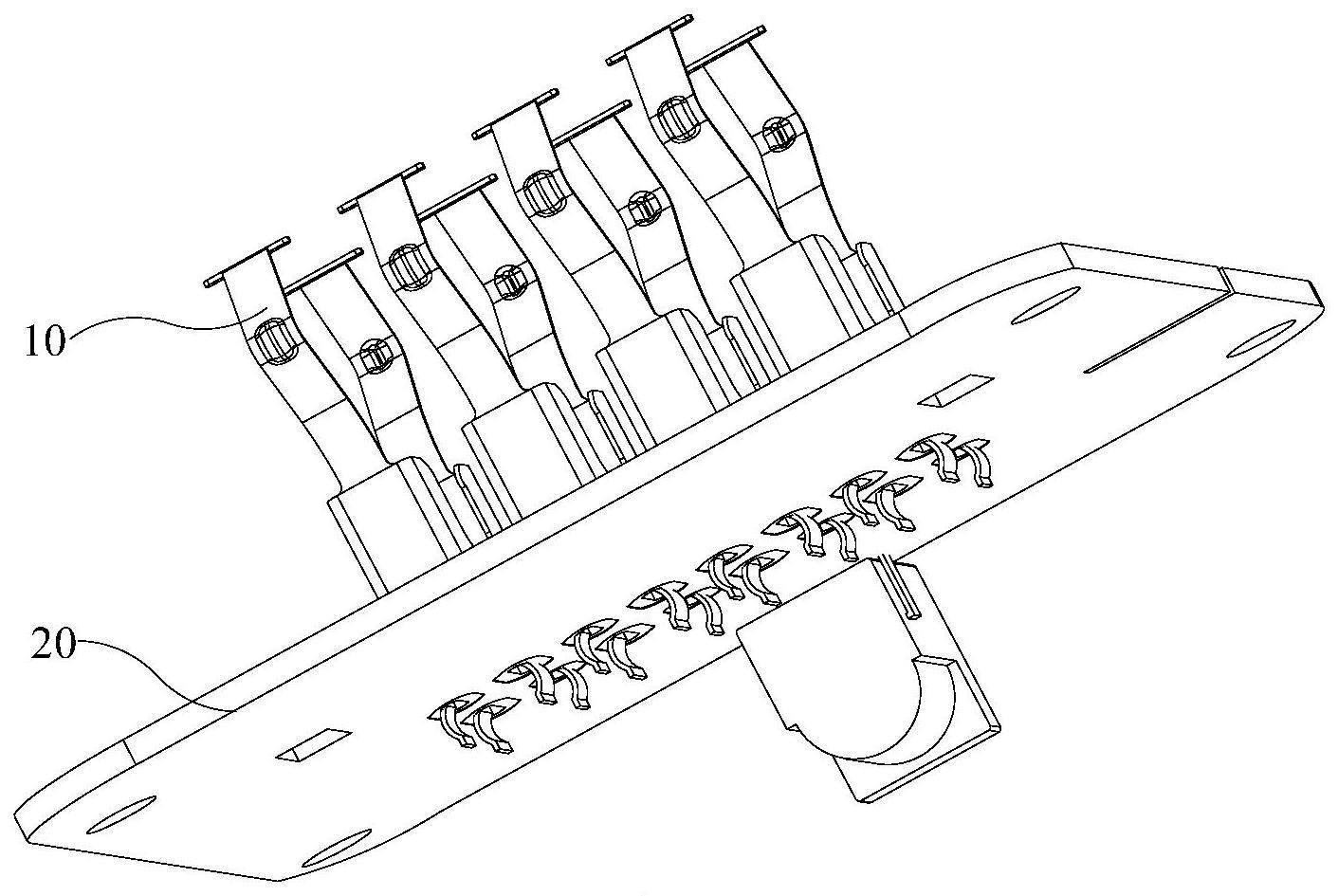 10

20