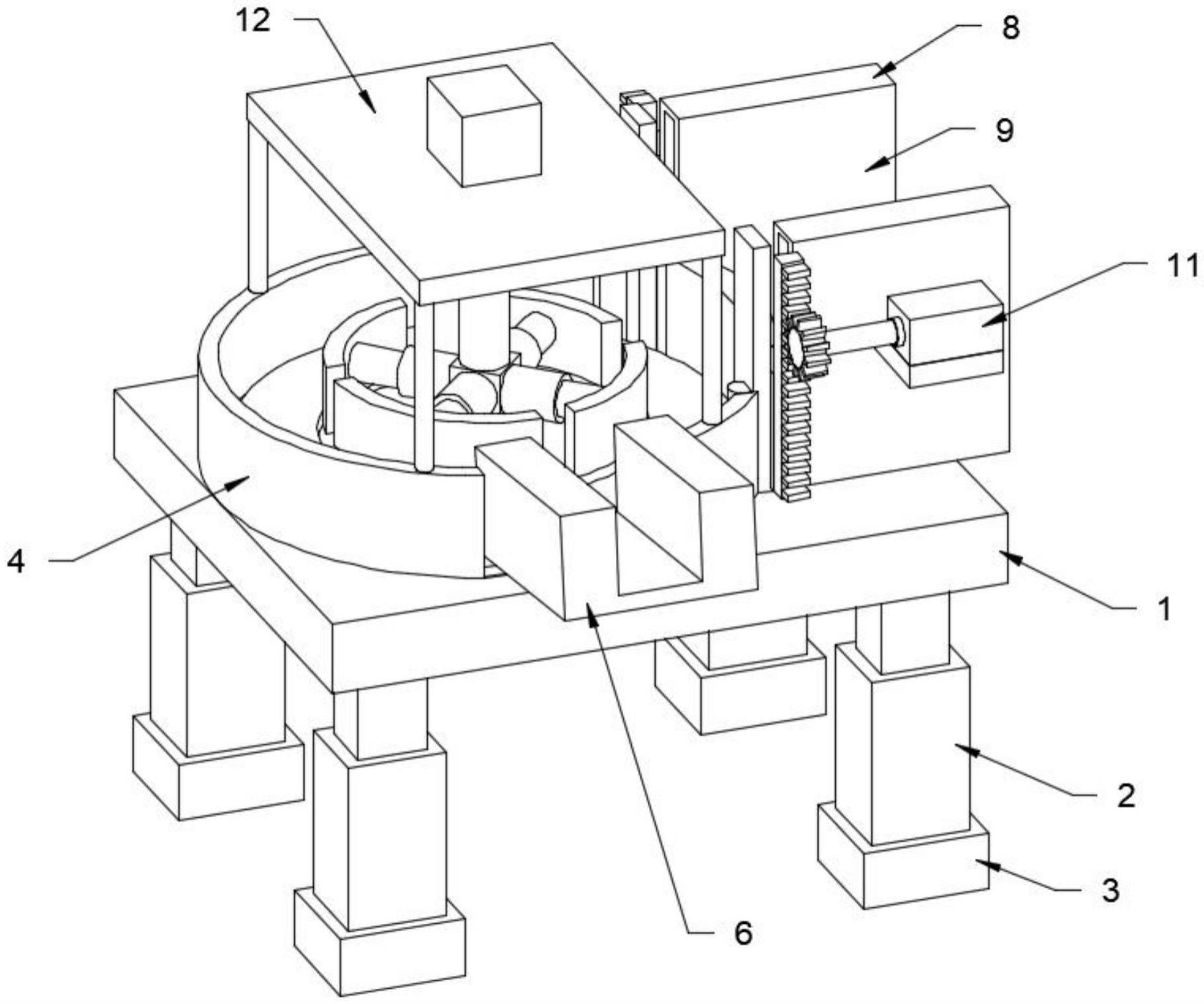 12
8
9
11
4
1
2
3
6