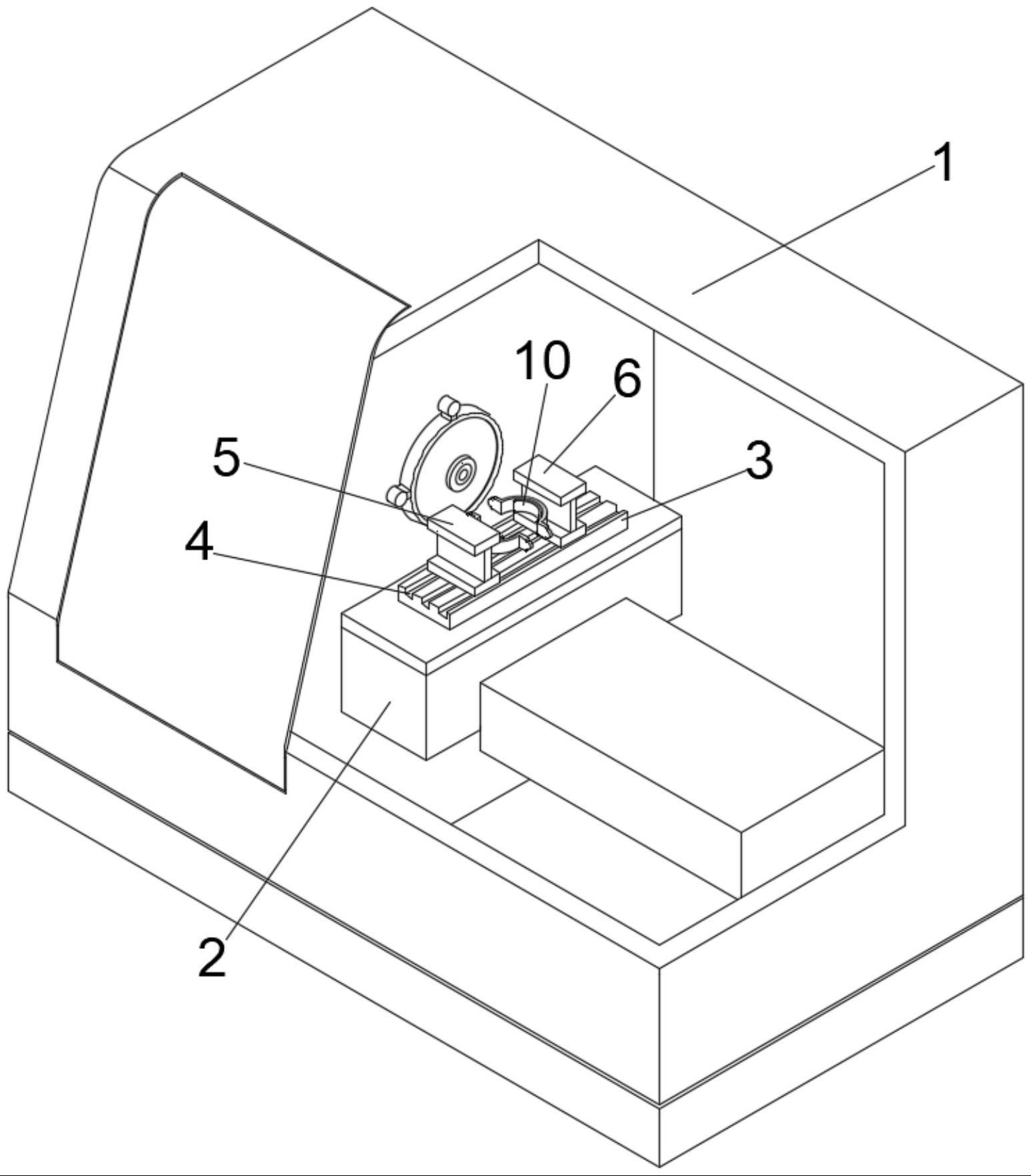 1
10
6
5
3
4
2