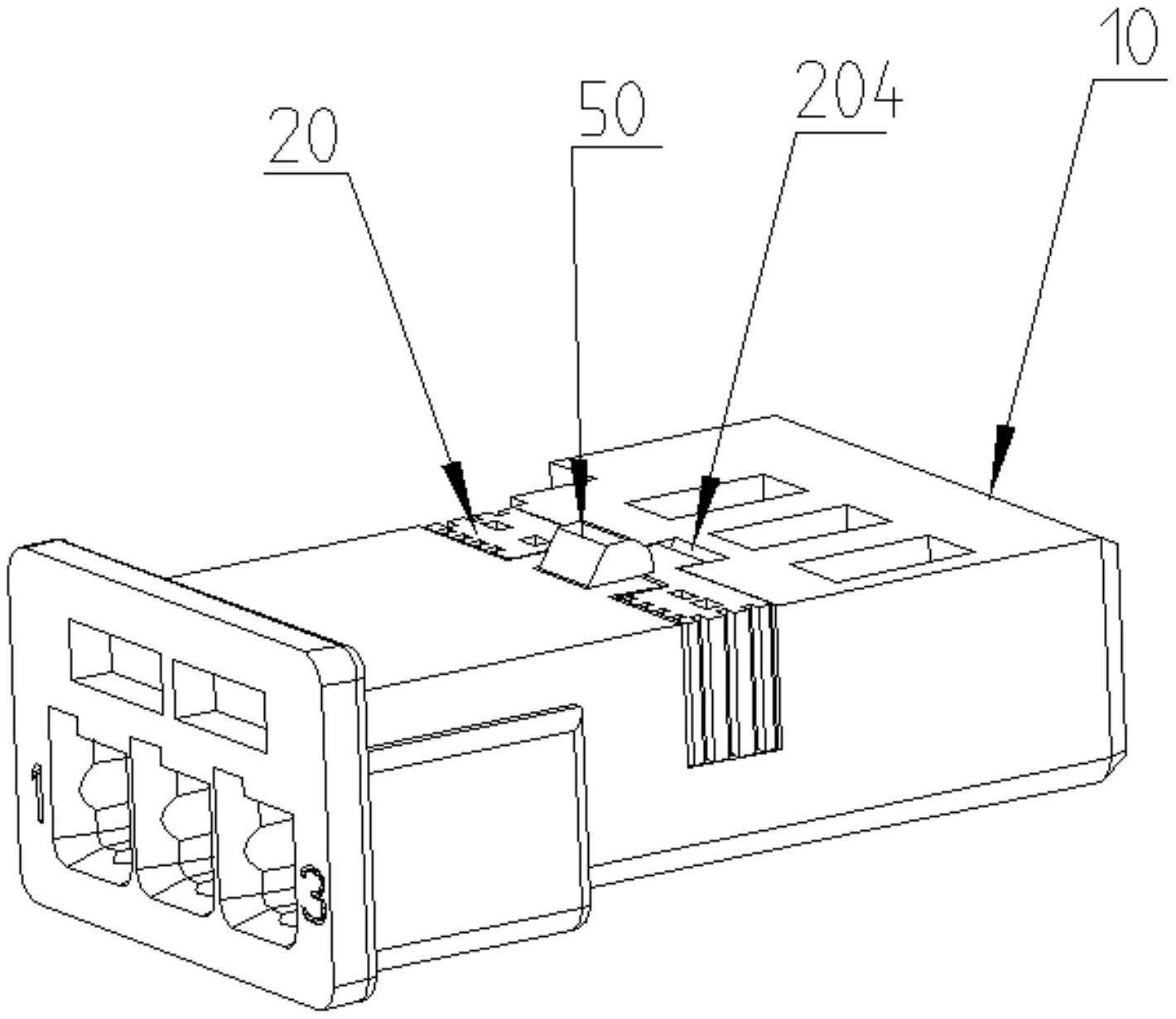 20
50
204
10
1
3