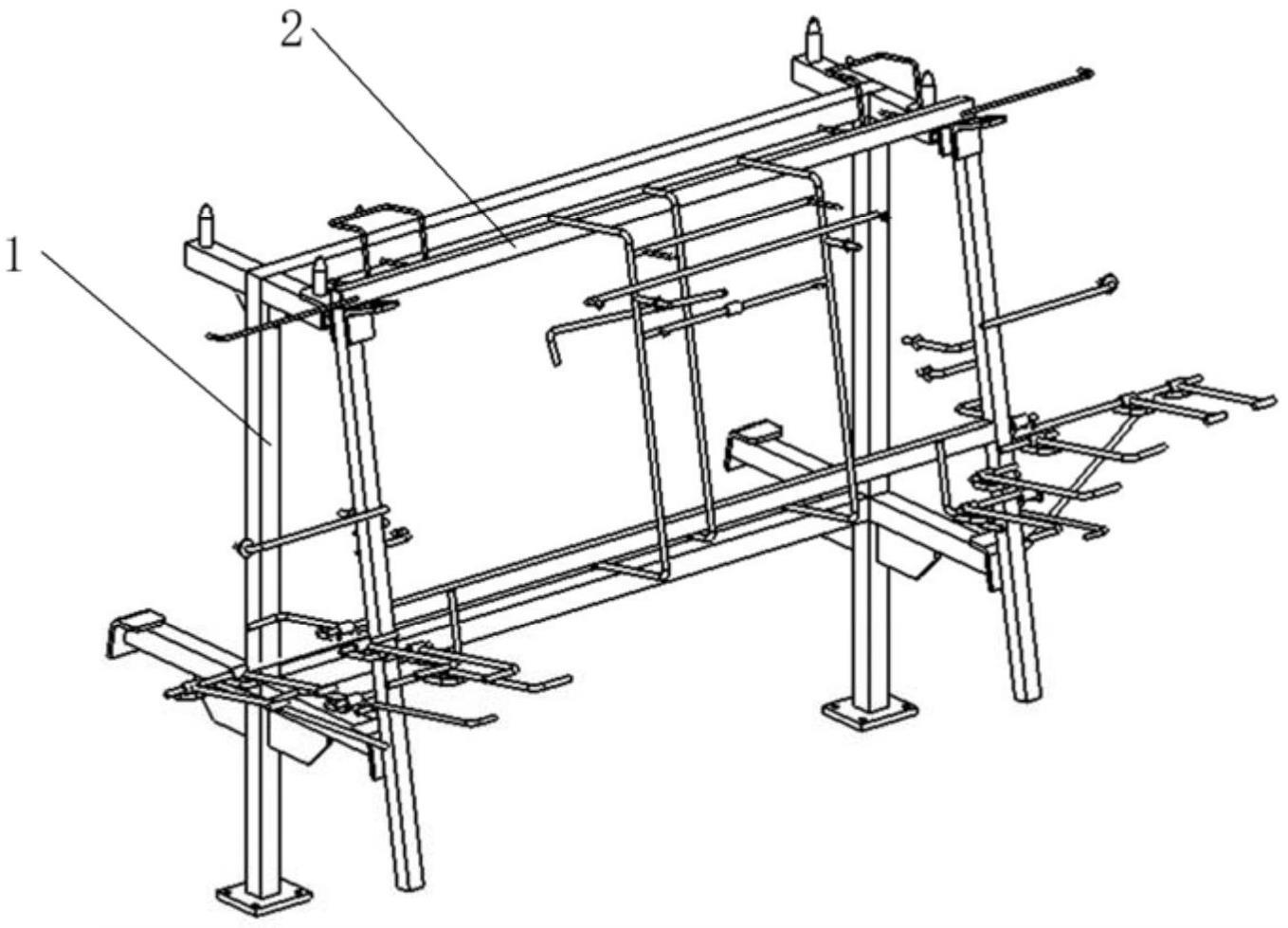 2
1