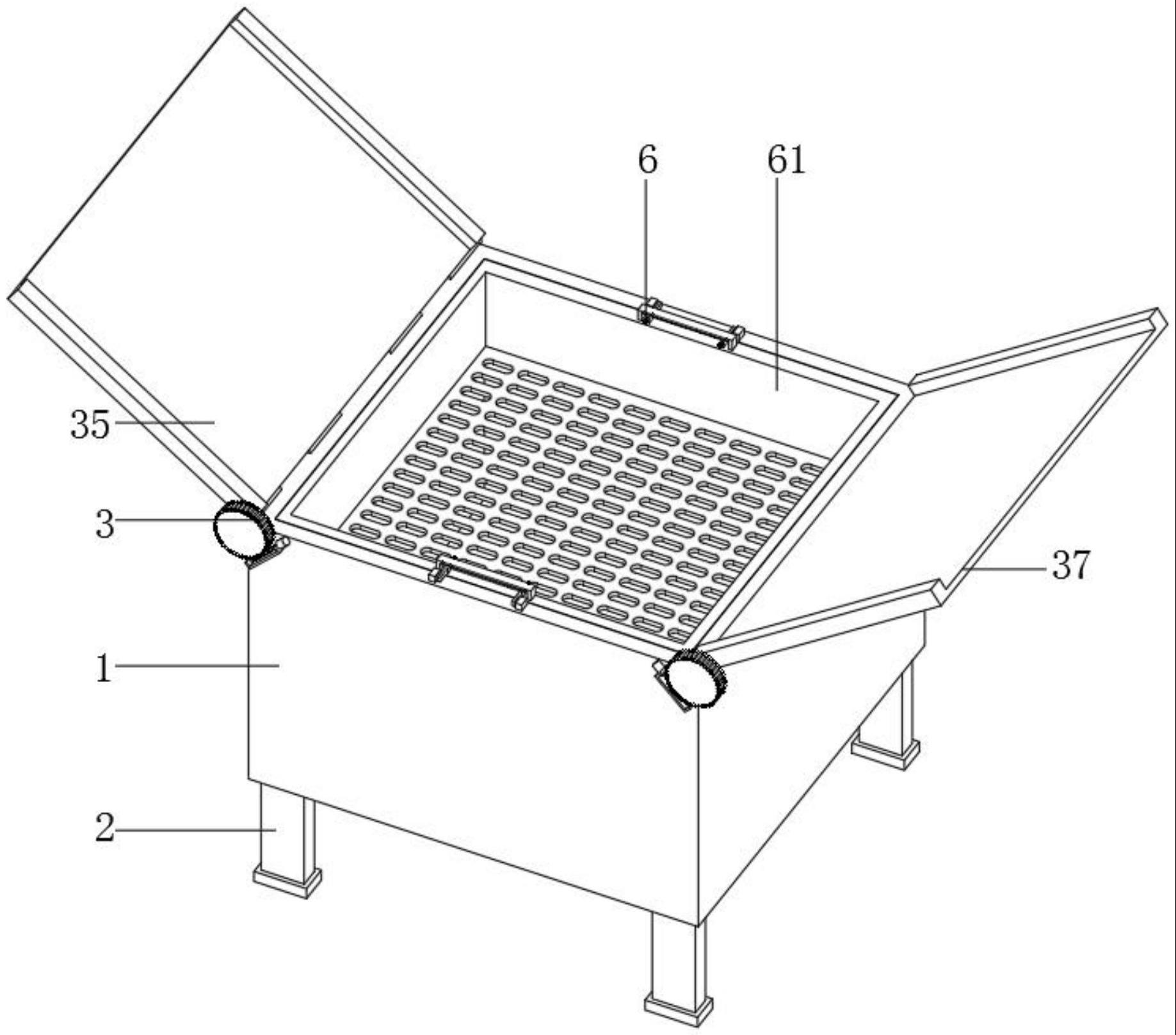 6
61
35
3
37
1
2