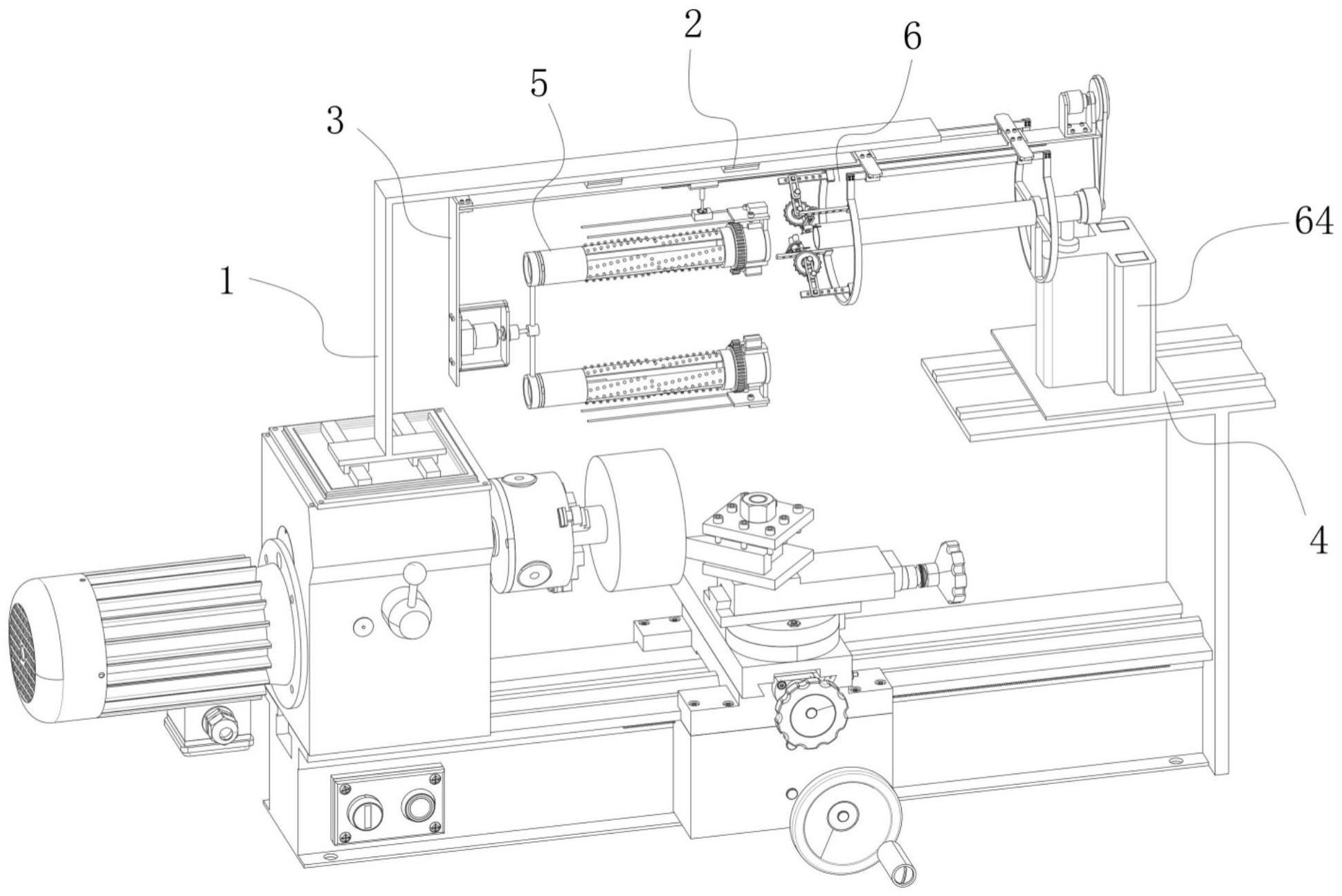 2
6
5
3
64
1
4