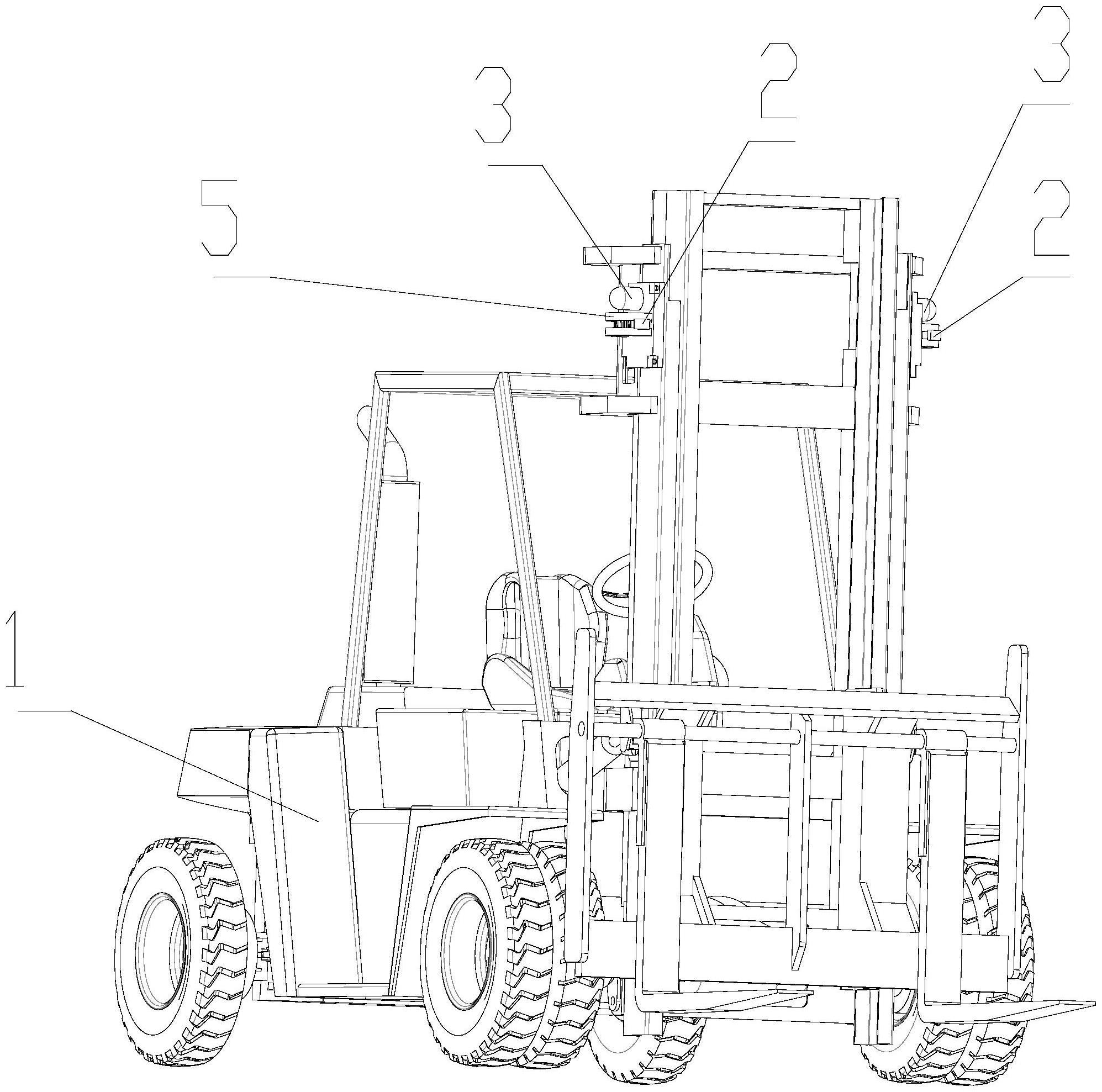 3
2
3
5
2
1