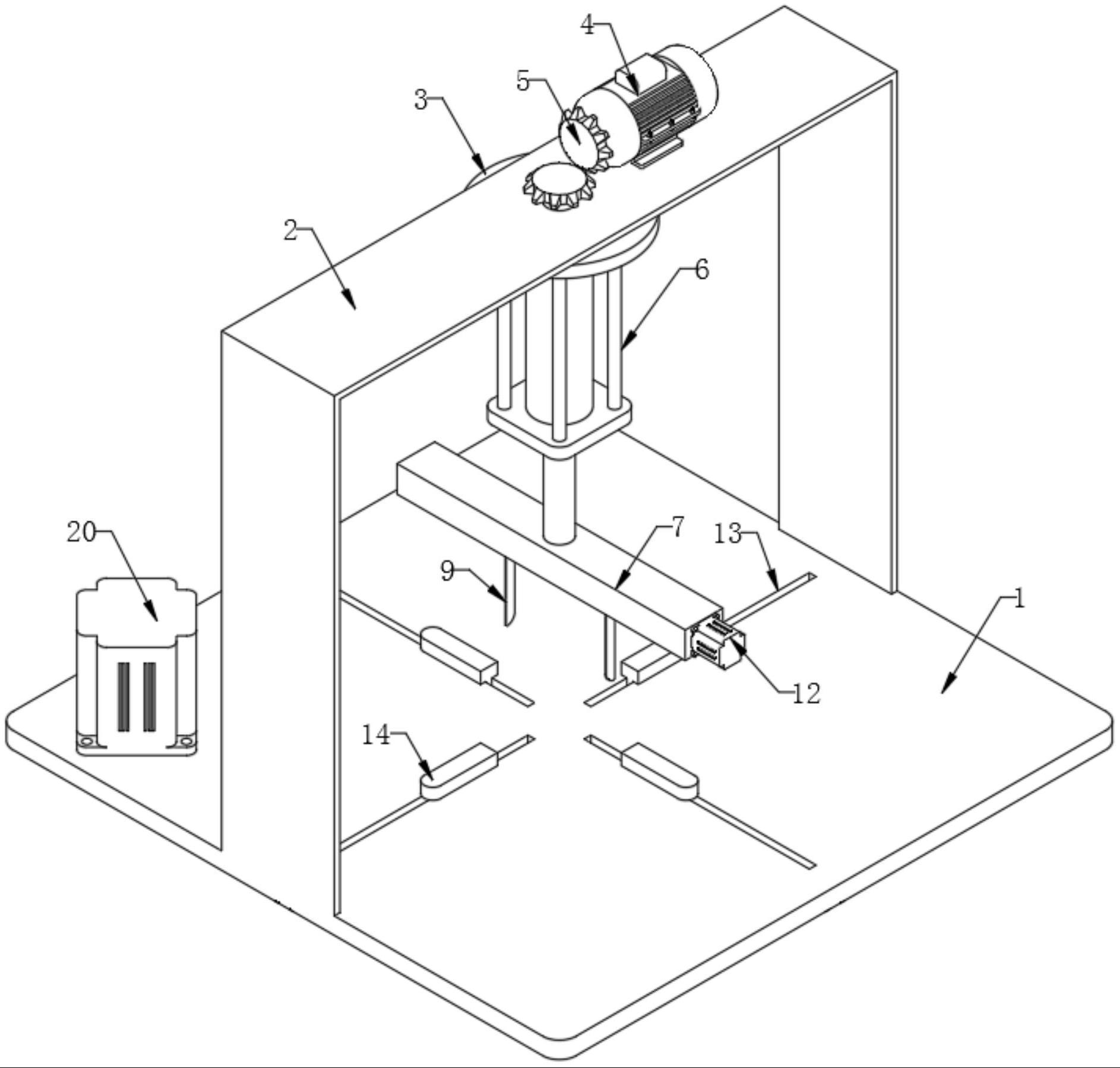 4
5
3
2
6
20
7
13
9
1
12
14