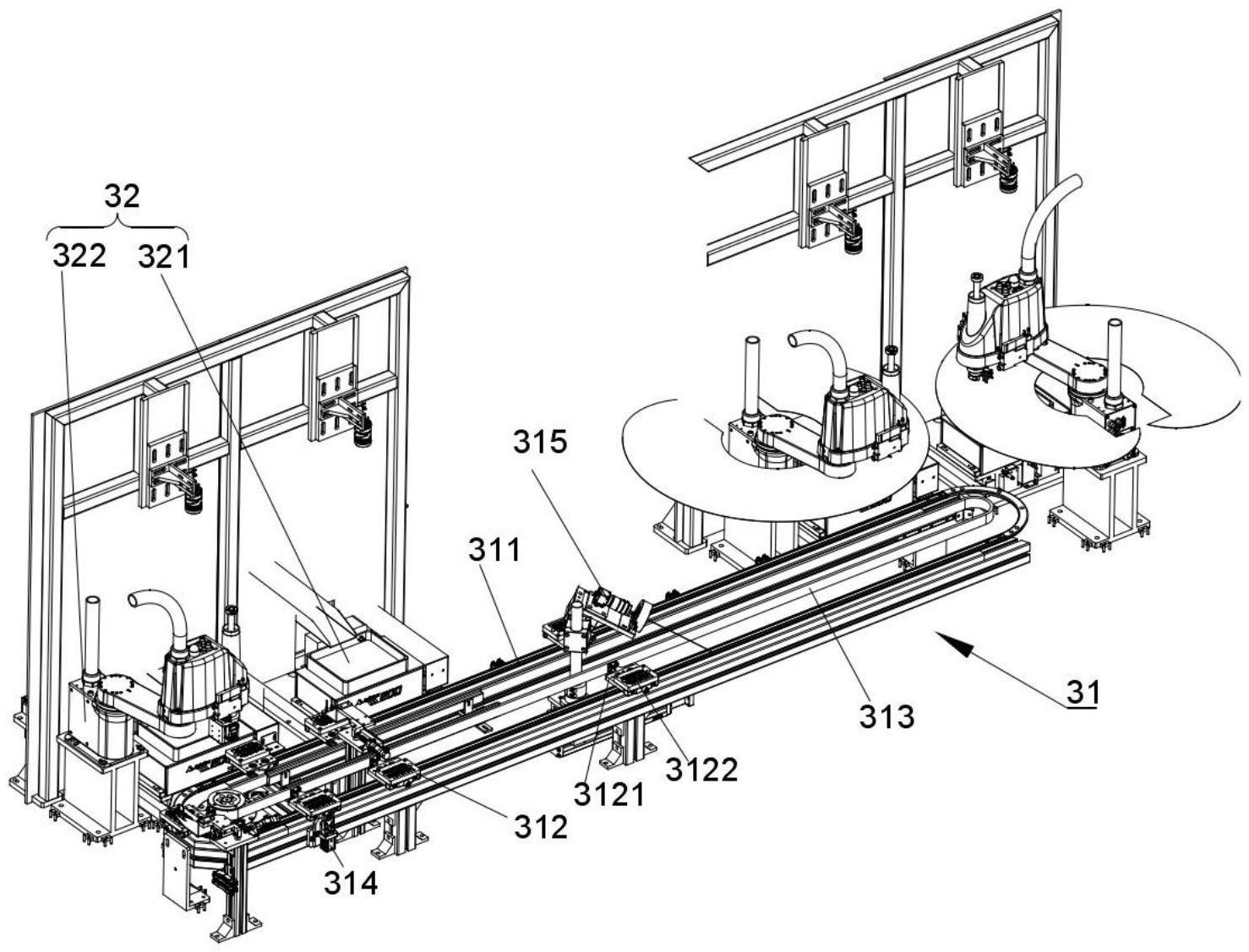 32
322 321
315
311
313
31
3122
3121
312
314