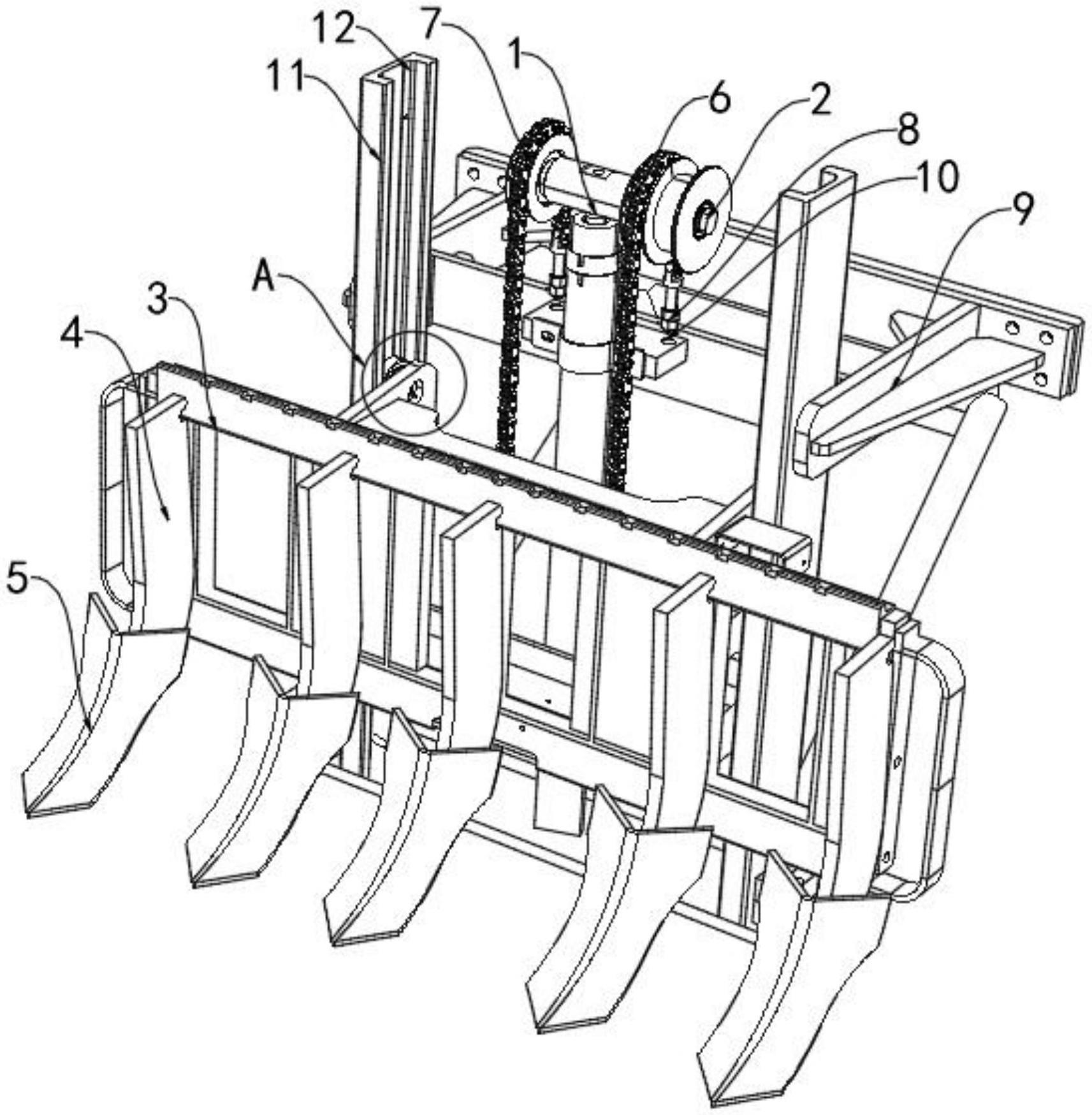 12
7
1
11
6
2
8
10
9
A
3
4
5