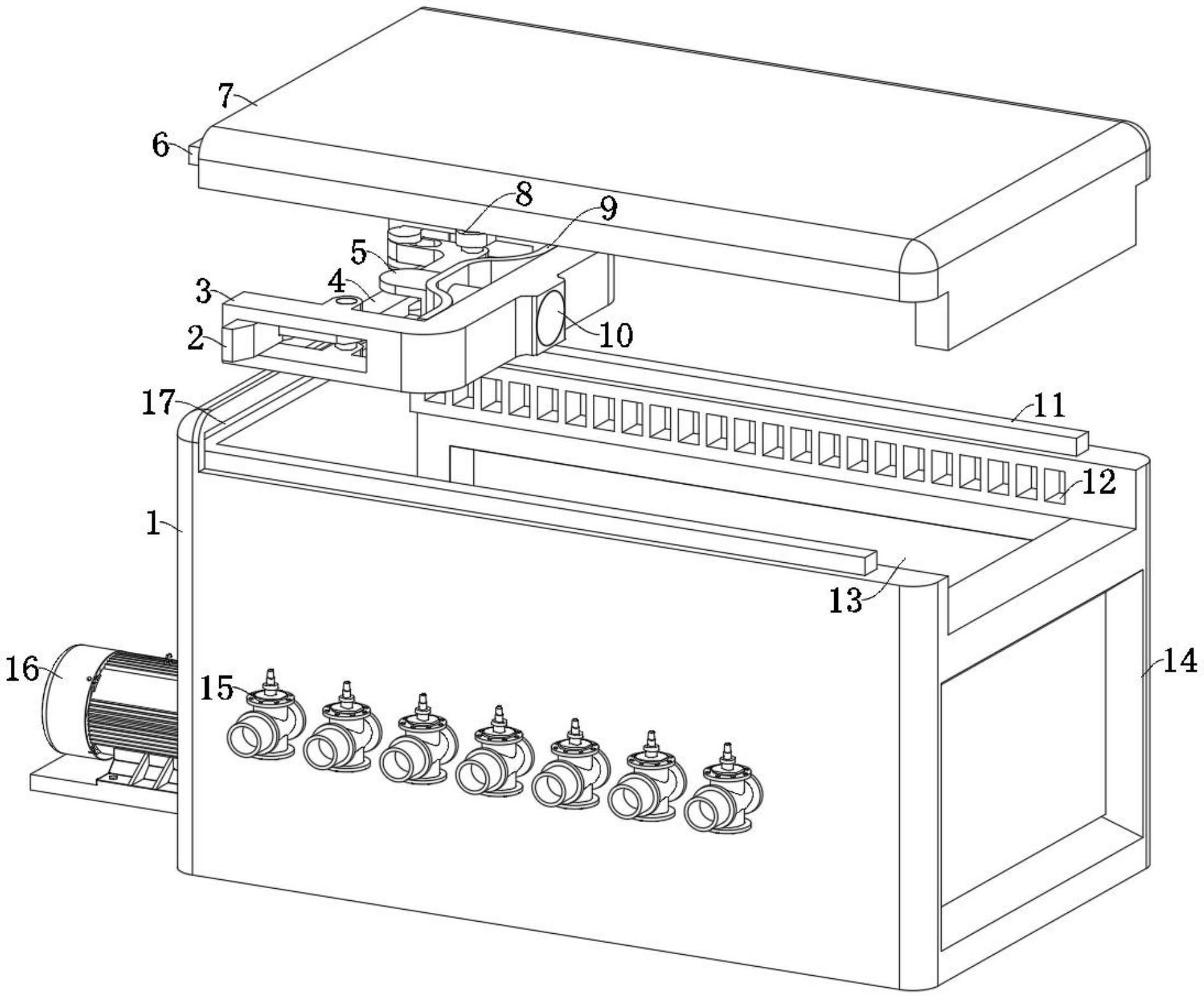 7
6
8
9
5
4
3
2
10
17
11
12
1
13
16
15
14