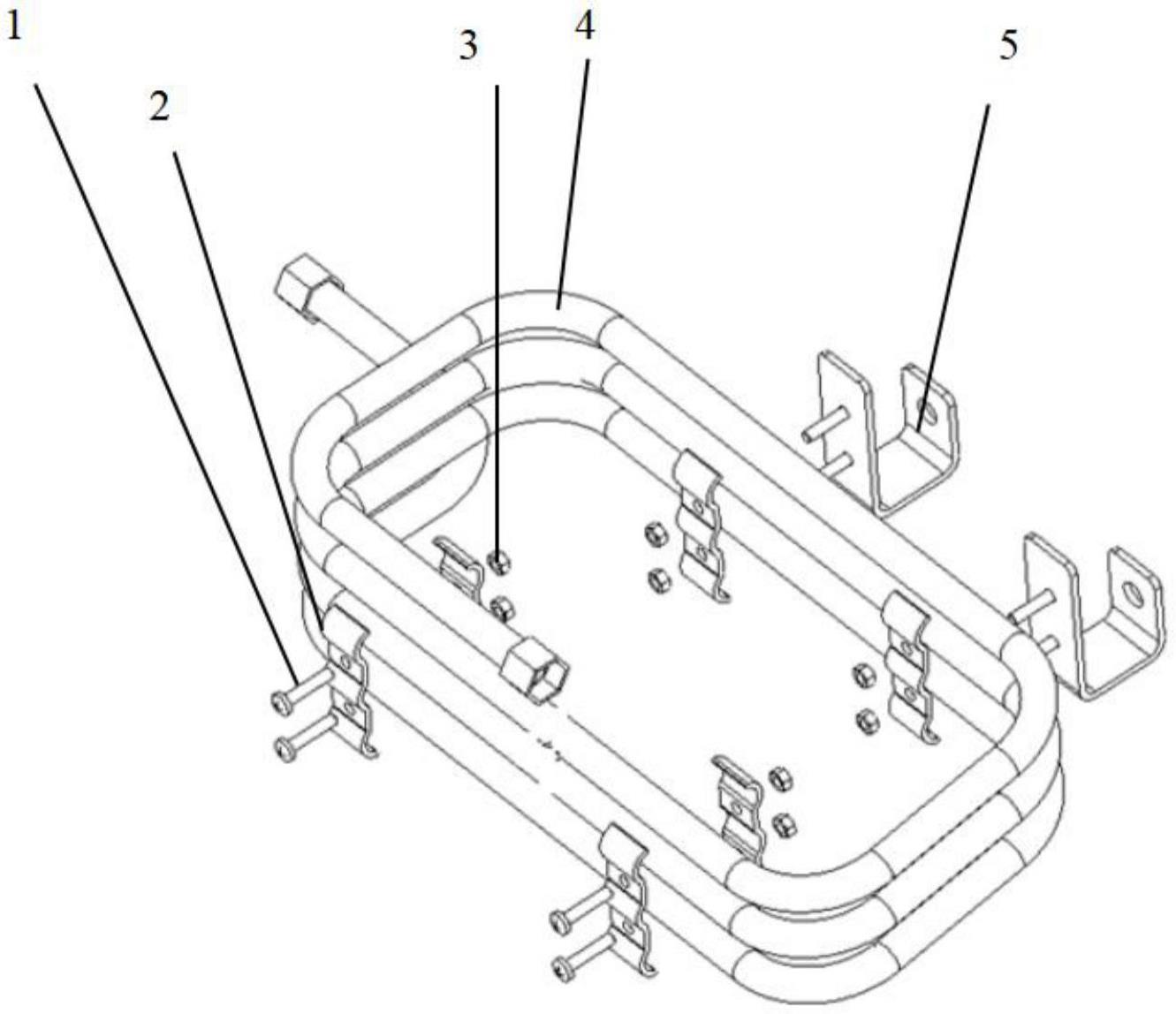 1
2
3
4
5