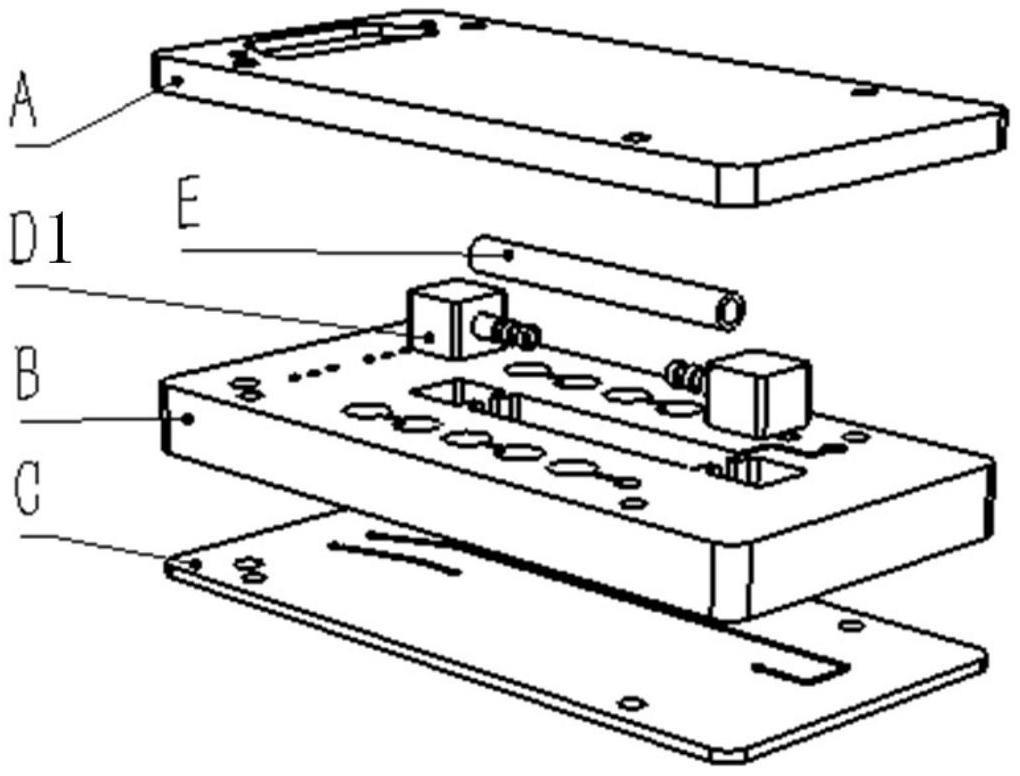 A
E
D1
B
C