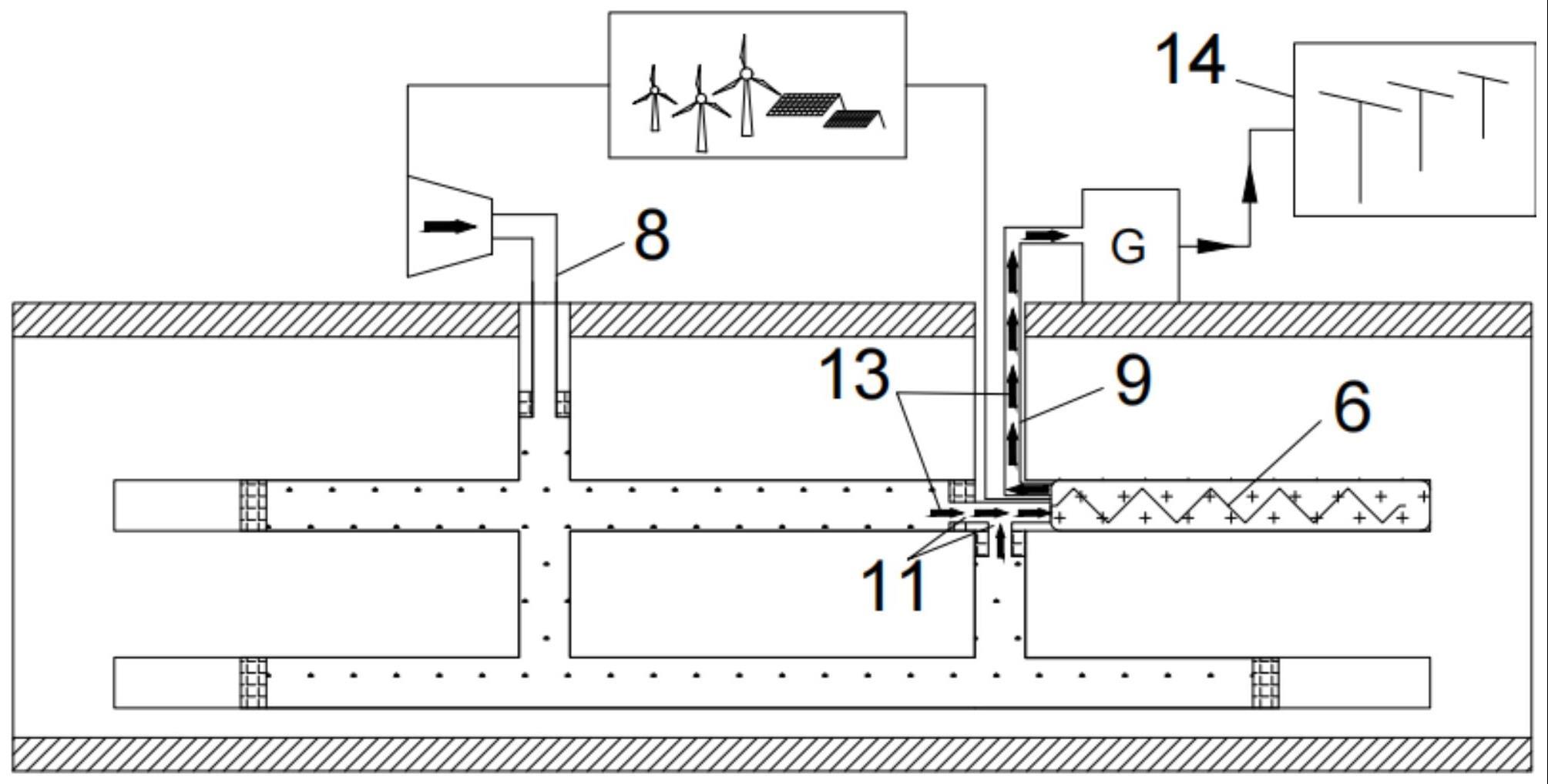 14
8
G
13
9
6
11