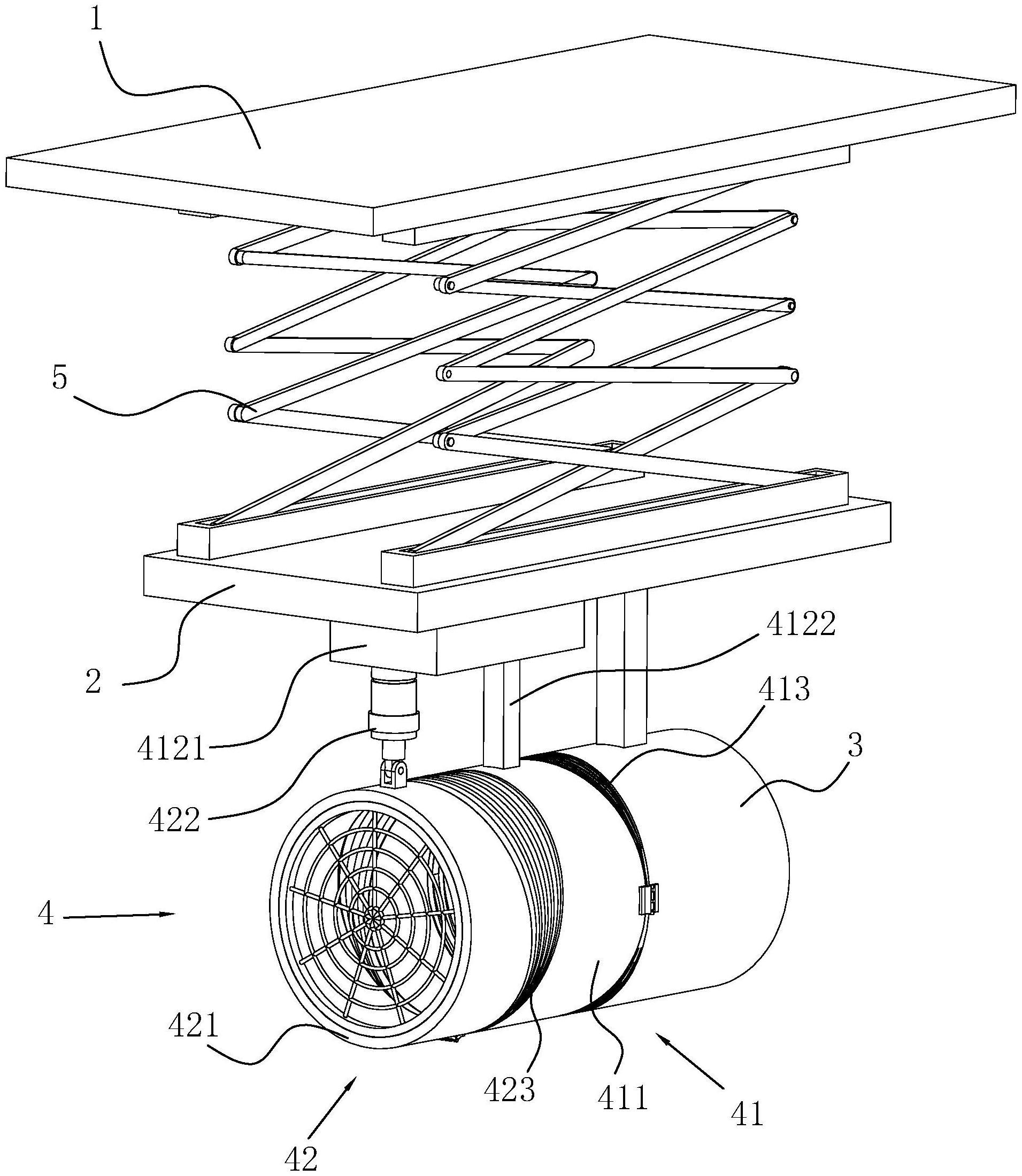 1
5
2
4122
413
4121
3
422
4
421
423
411
41
42