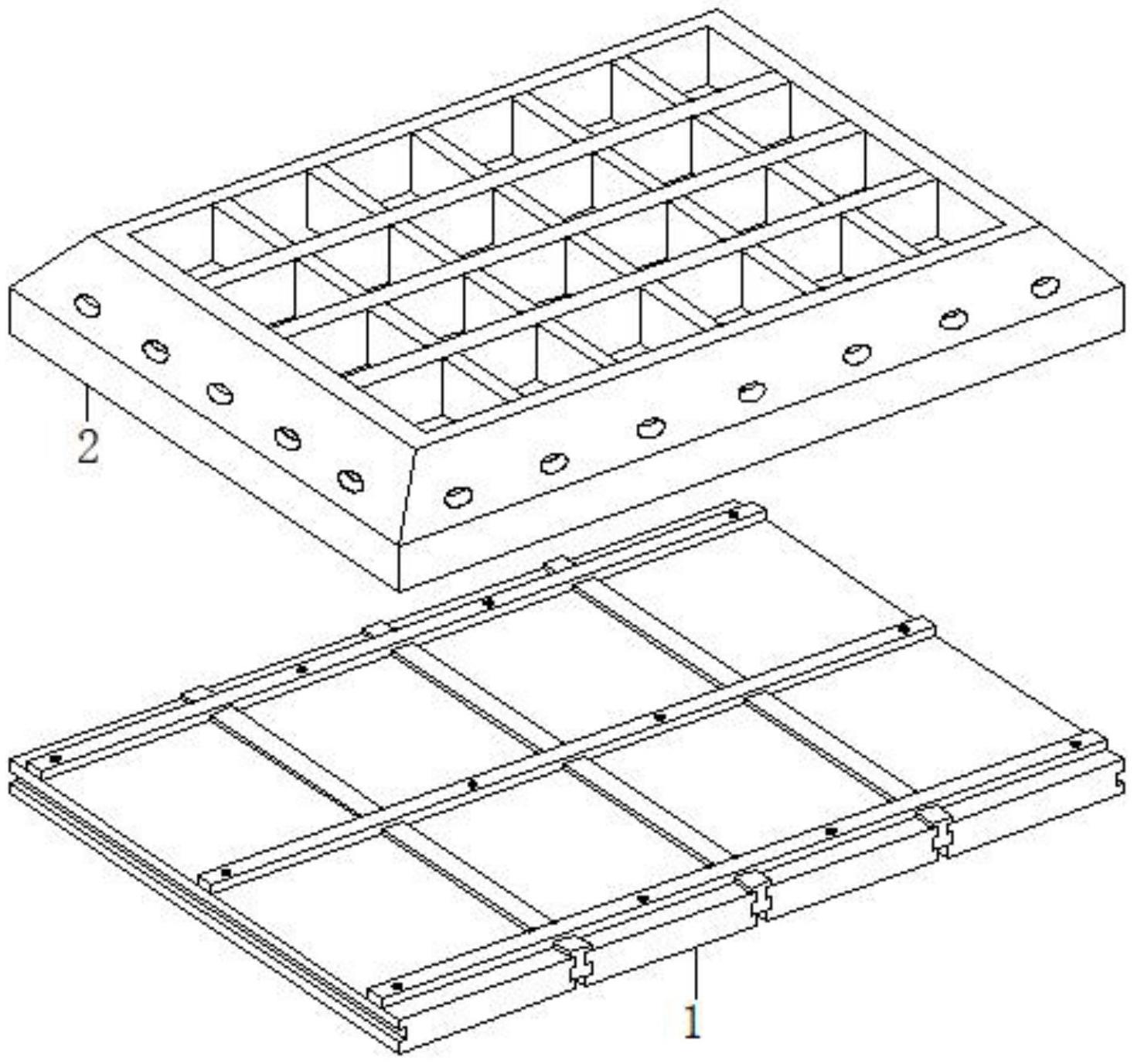 2

1