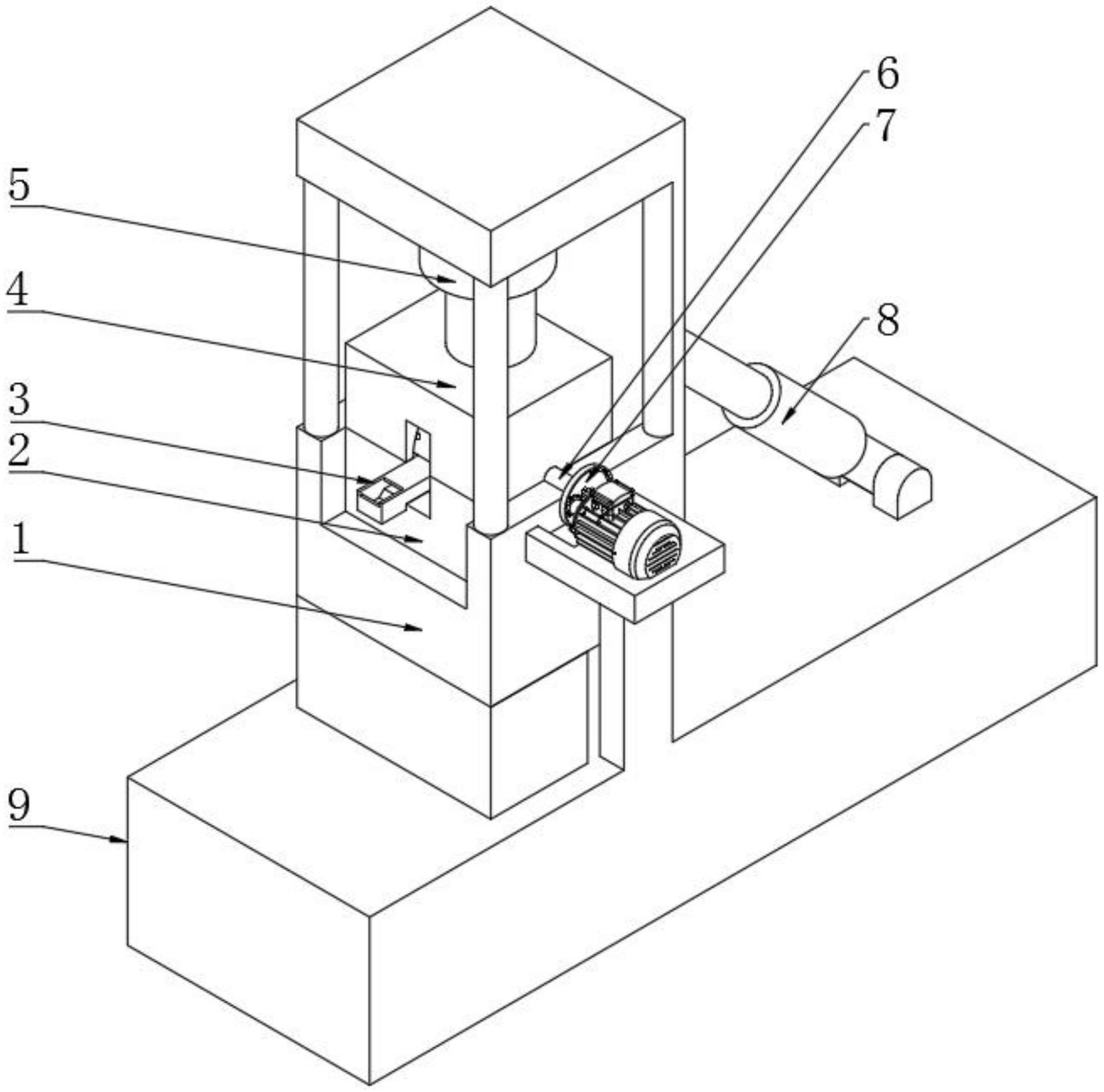 6
7
5
4
8
3
2
1
9