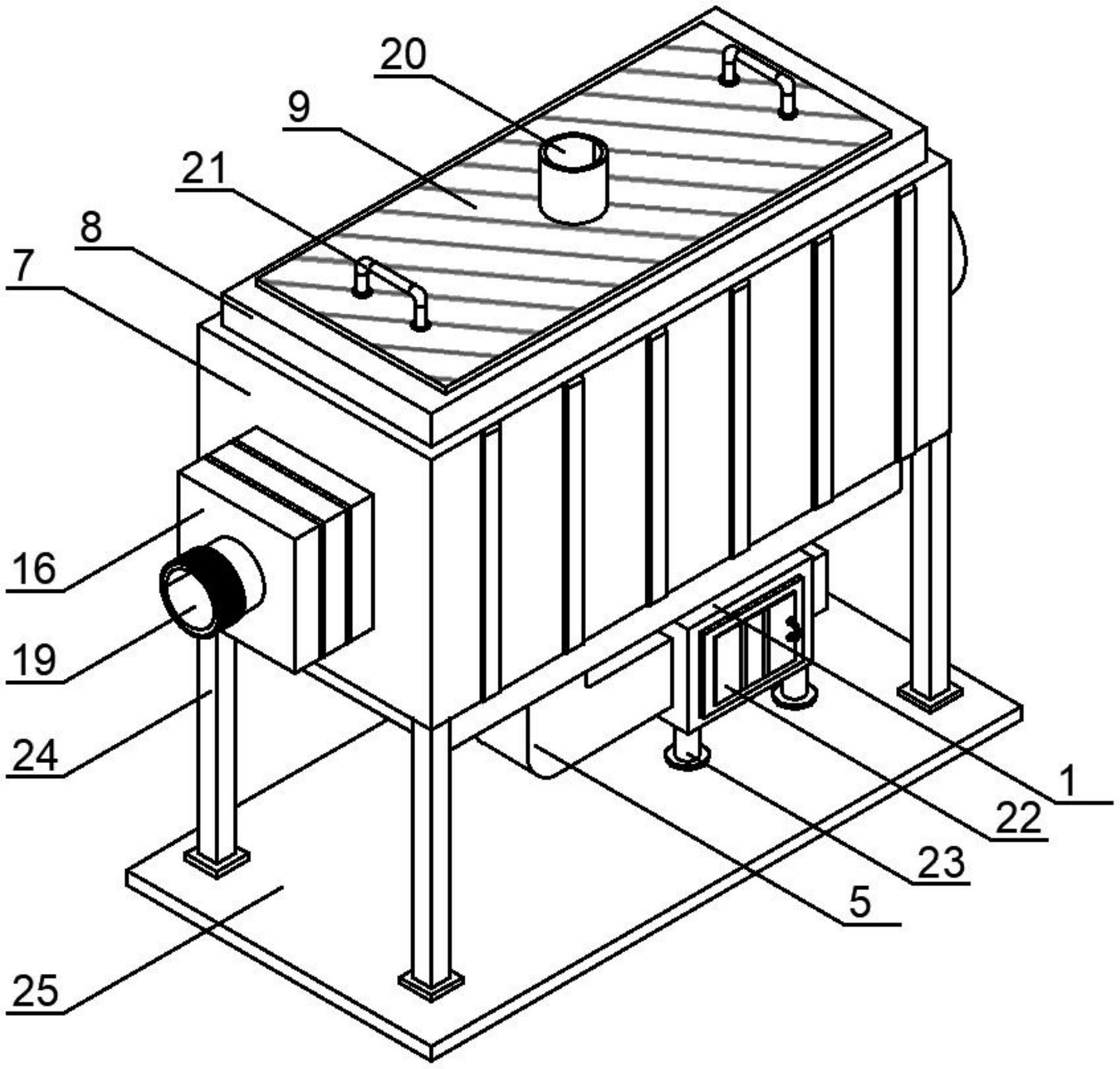 20
9
21
8
7
16
19
24
25
1
22
23
5