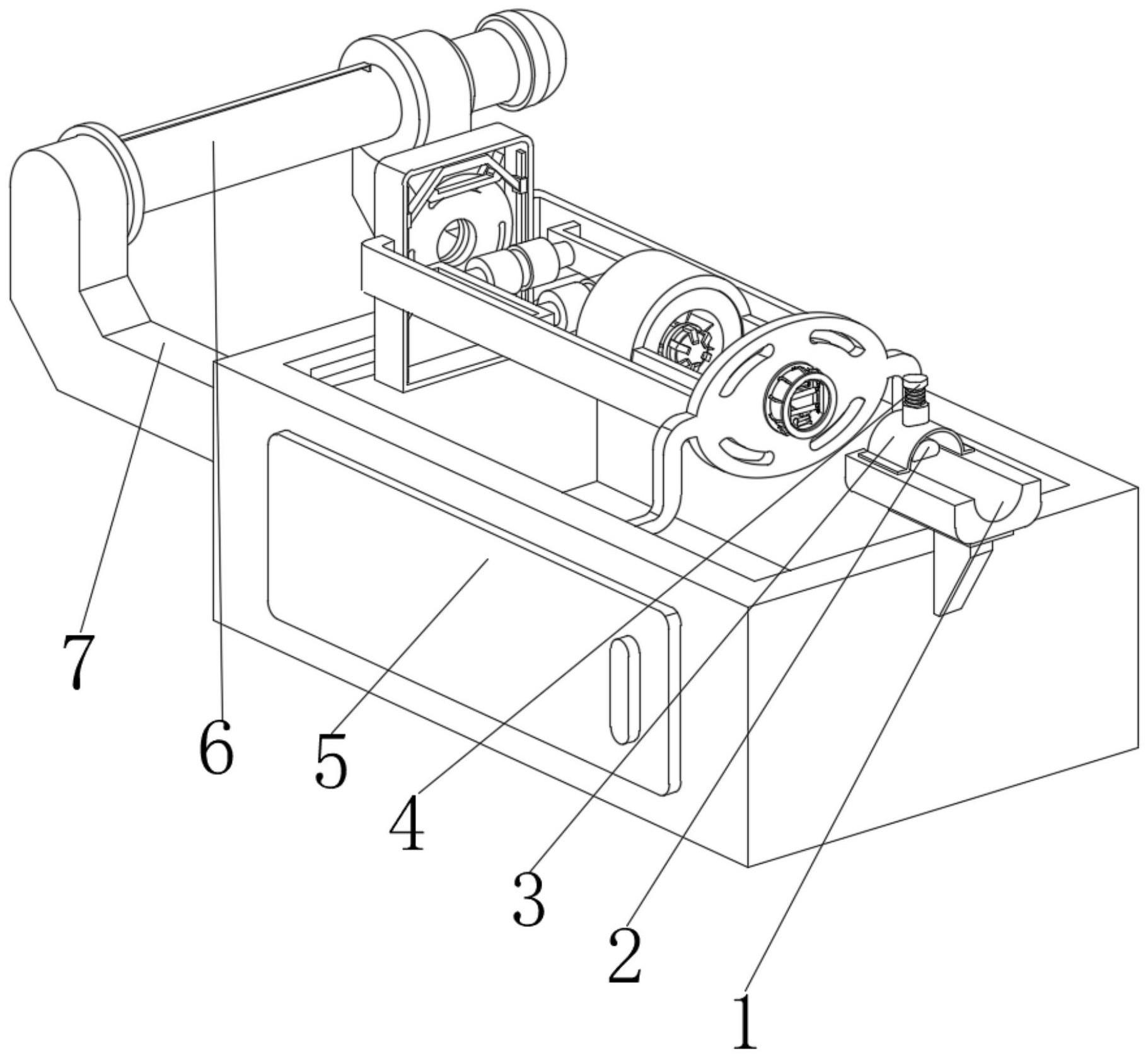 7
6
5
4
3
2
1