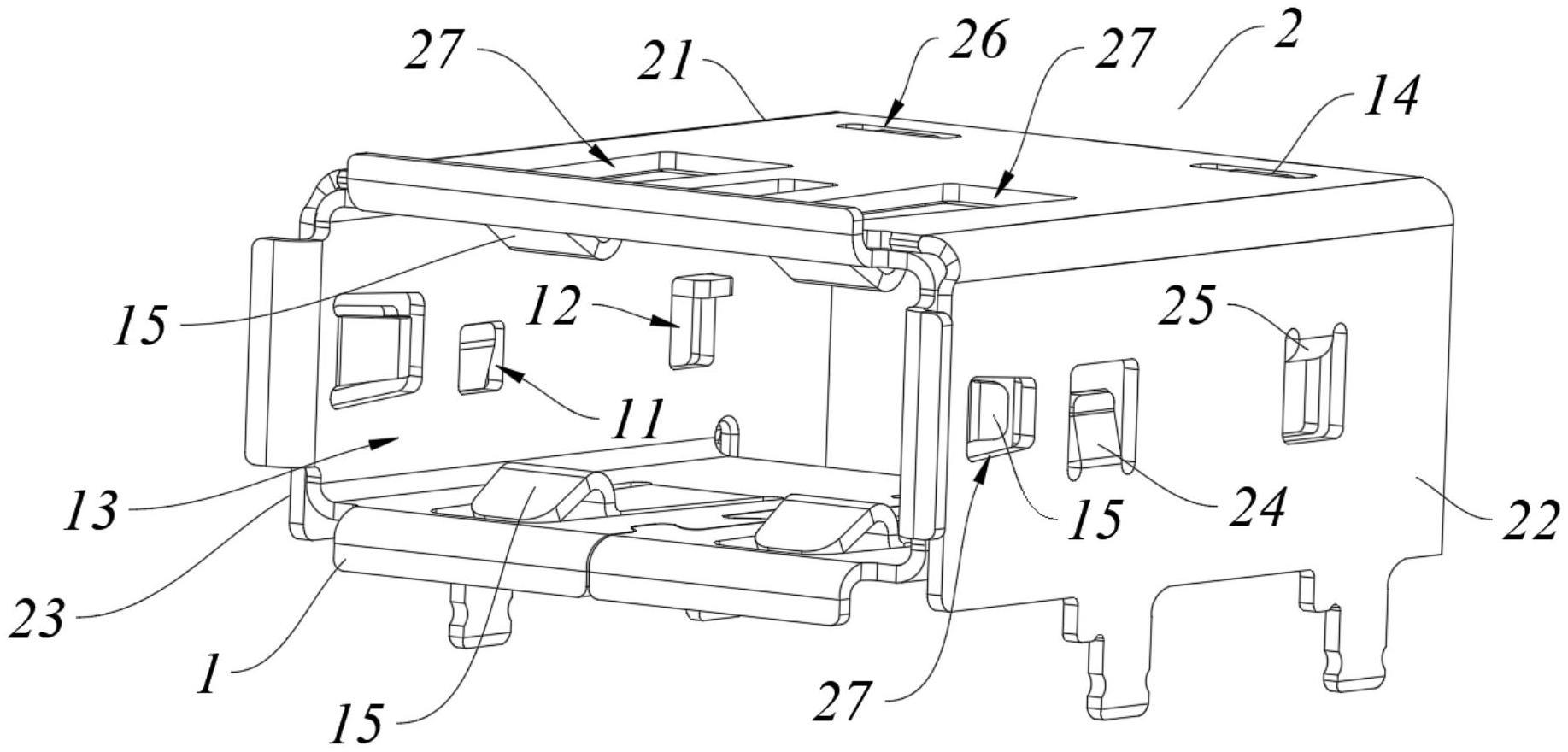 27
21
26
27
2
14
15
12
25
11
13
15
24
22
23
1
15
27