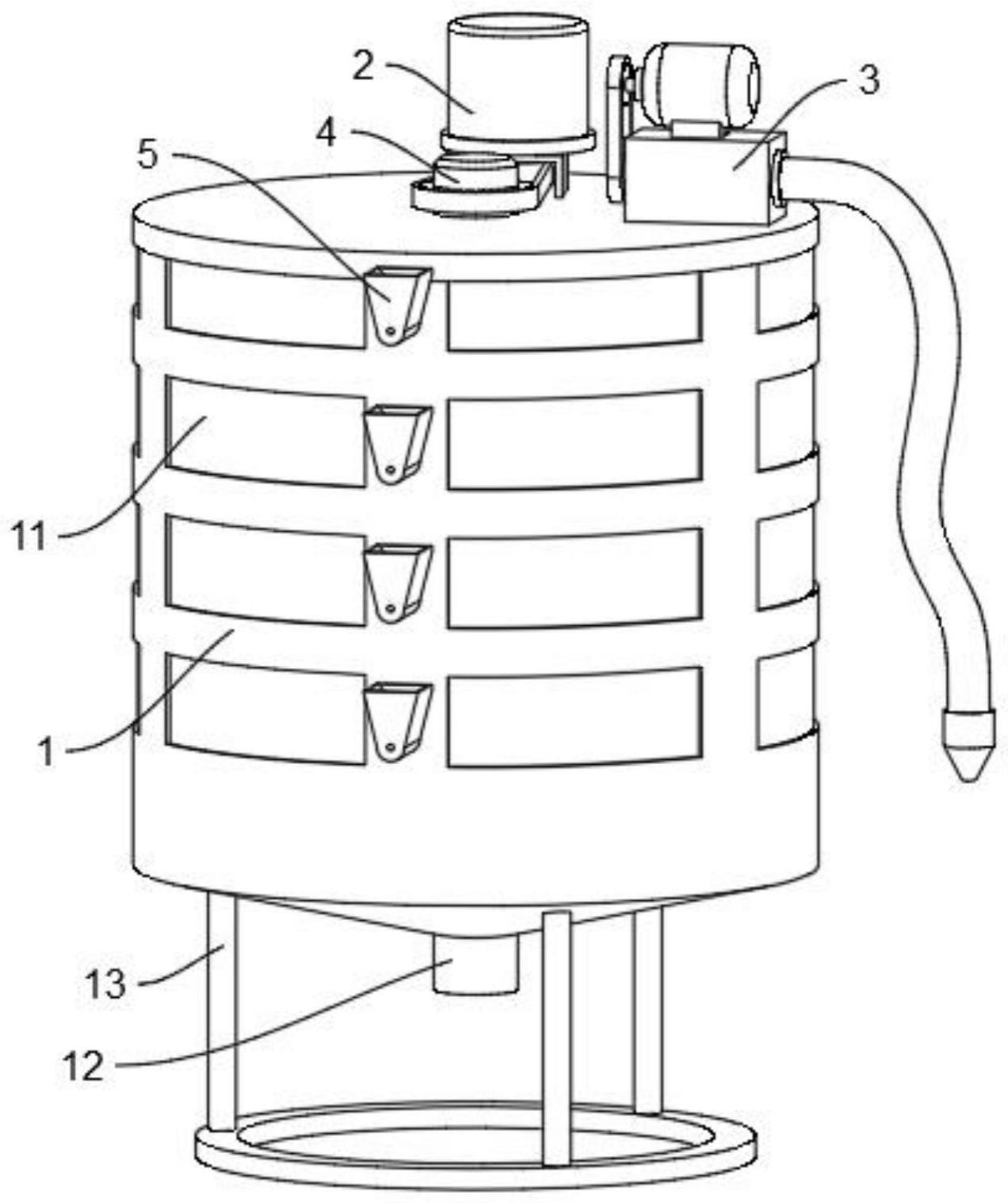 2
3
4
5
11
1
13
12