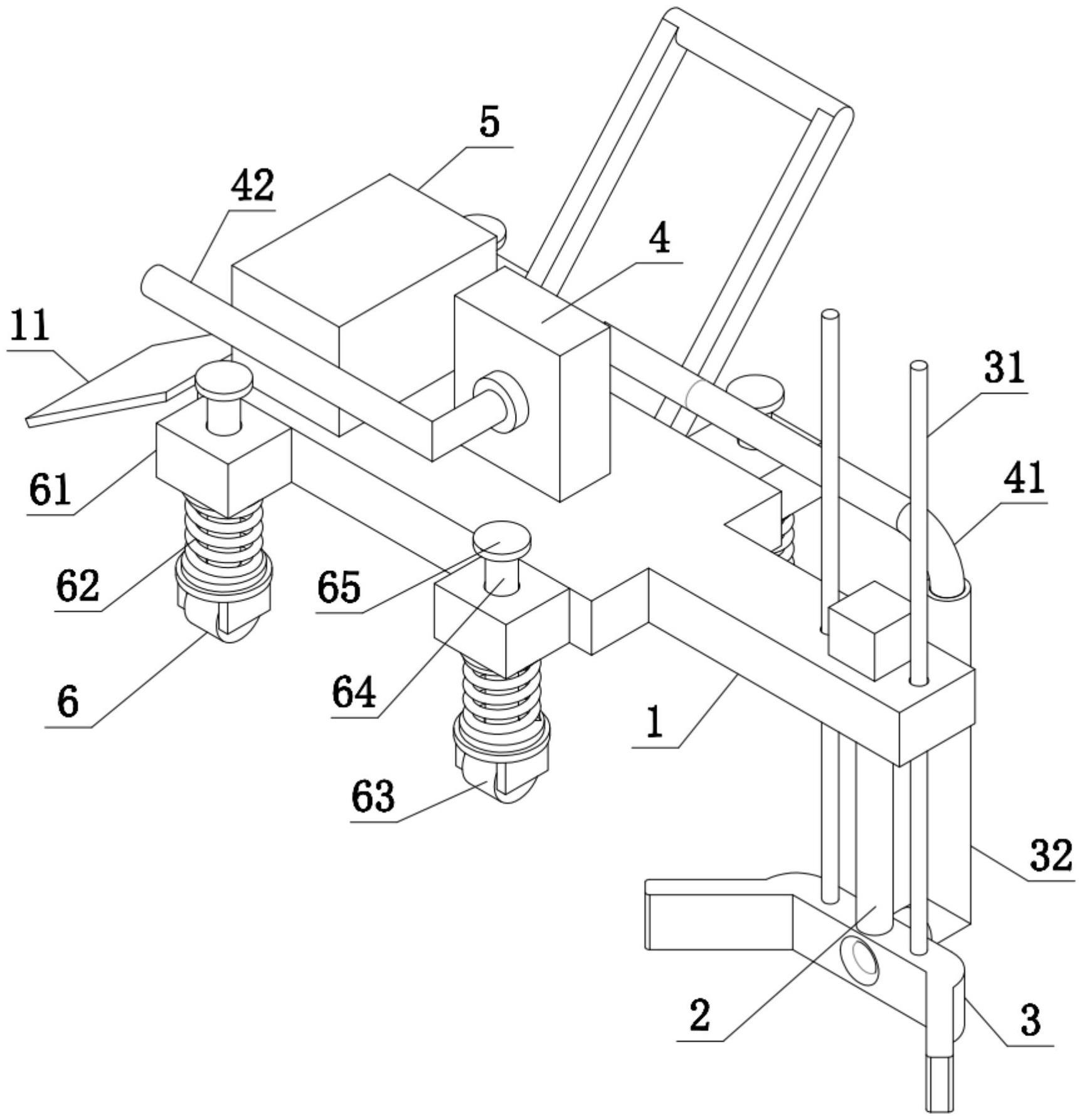 5
42
4
11
31
41
61
62
65
6
64
1
63
32
2
3